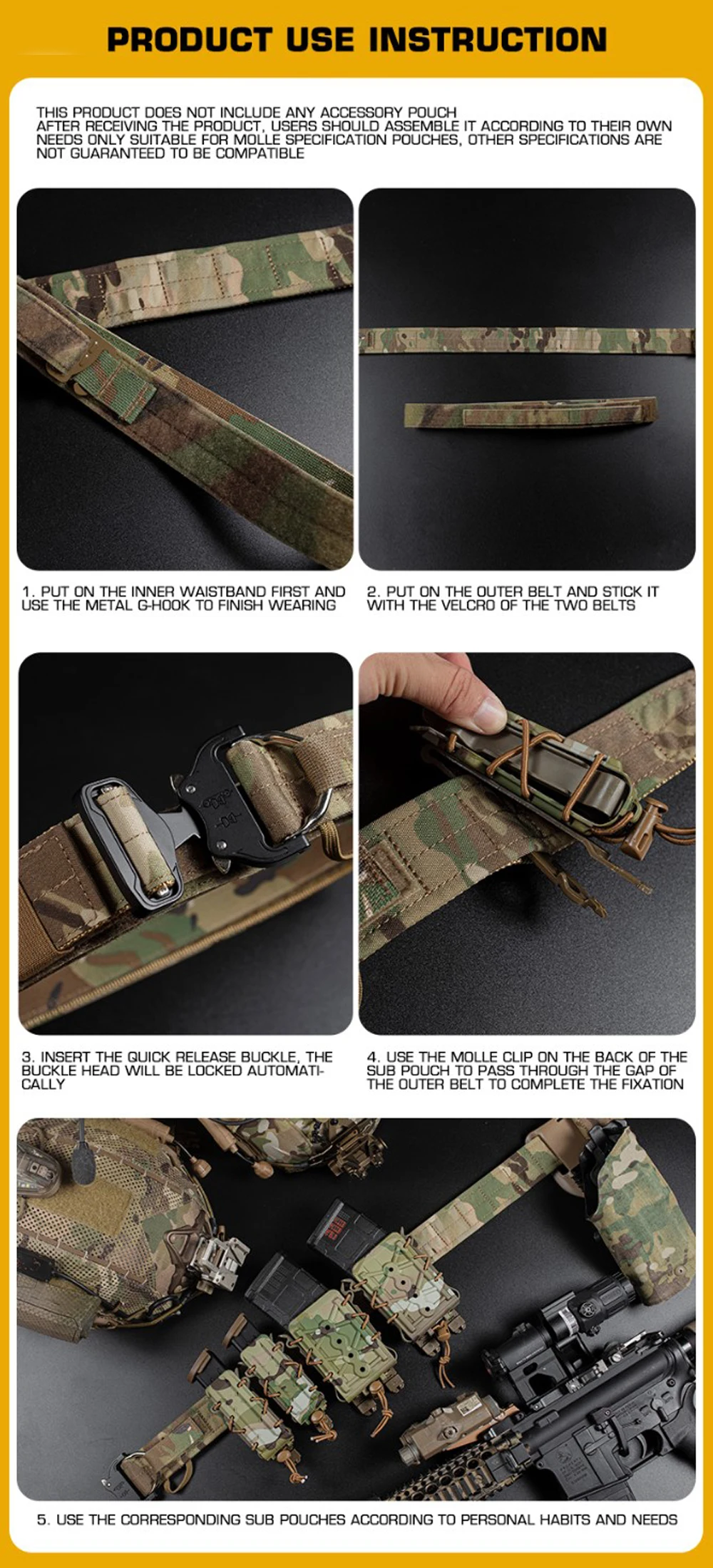 PRODUCT USE INSTRUCTION

THIS PRODUCT DOES NOT INCLUDE ANY ACCESSORY POUCH
AFTER RECEIVING THE PRODUCT, USERS SHOULD ASSEMBLE IT ACCORDING TO THEIR OWN NEEDS ONLY SUITABLE FOR MOLLE SPECIFICATION POUCHES, OTHER SPECIFICATIONS ARE NOT GUARANTEED TO BE COMPATIBLE

1. PUT ON THE INNER WAISTBAND FIRST AND USE THE METAL G-HOOK TO FINISH WEARING

2. PUT ON THE OUTER BELT AND STICK IT WITH THE VELCRO OF THE TWO BELTS

3. INSERT THE QUICK RELEASE BUCKLE, THE BUCKLE HEAD WILL BE LOCKED AUTOMATICALLY

4. USE THE MOLLE CLIP ON THE BACK OF THE SUB POUCH TO PASS THROUGH THE GAP OF THE OUTER BELT TO COMPLETE THE FIXATION

5. USE THE CORRESPONDING SUB POUCHES ACCORDING TO PERSONAL HABITS AND NEEDS