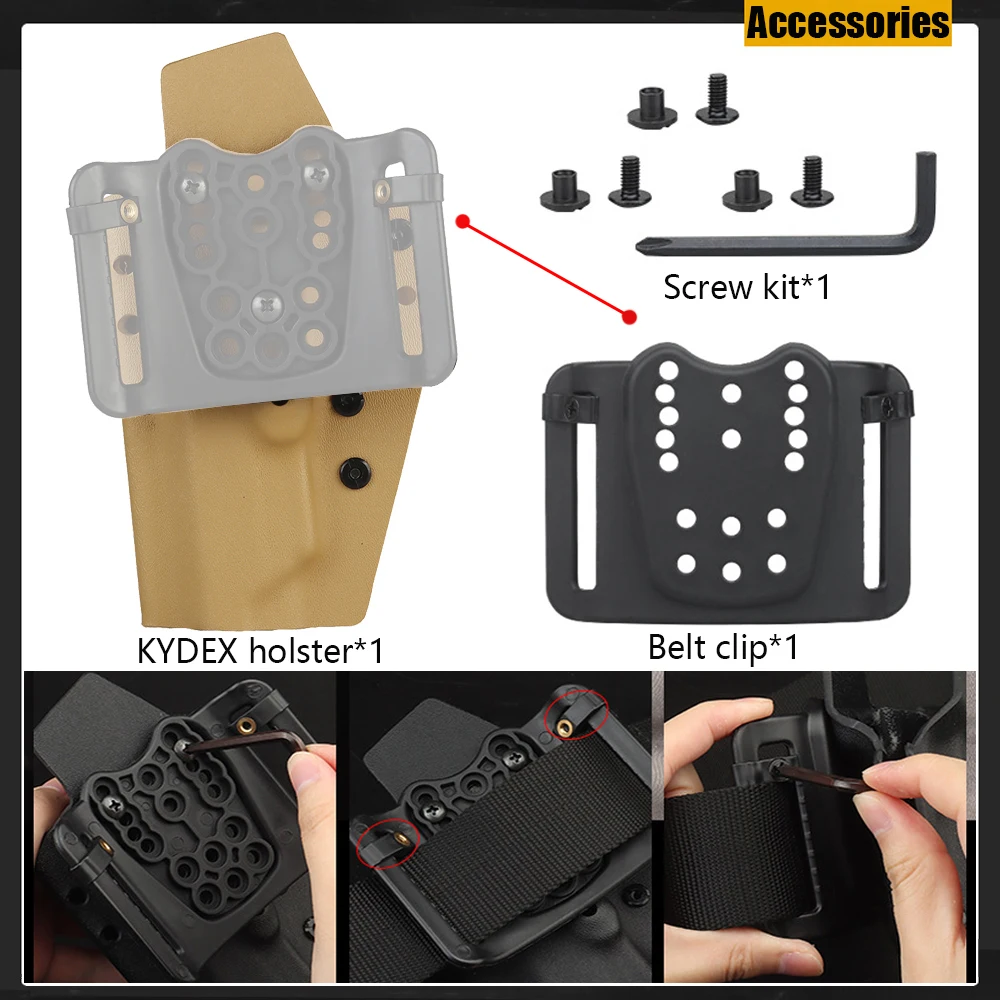 Accessories

Screw kit*1

KYDEX holster*1

Belt clip*1