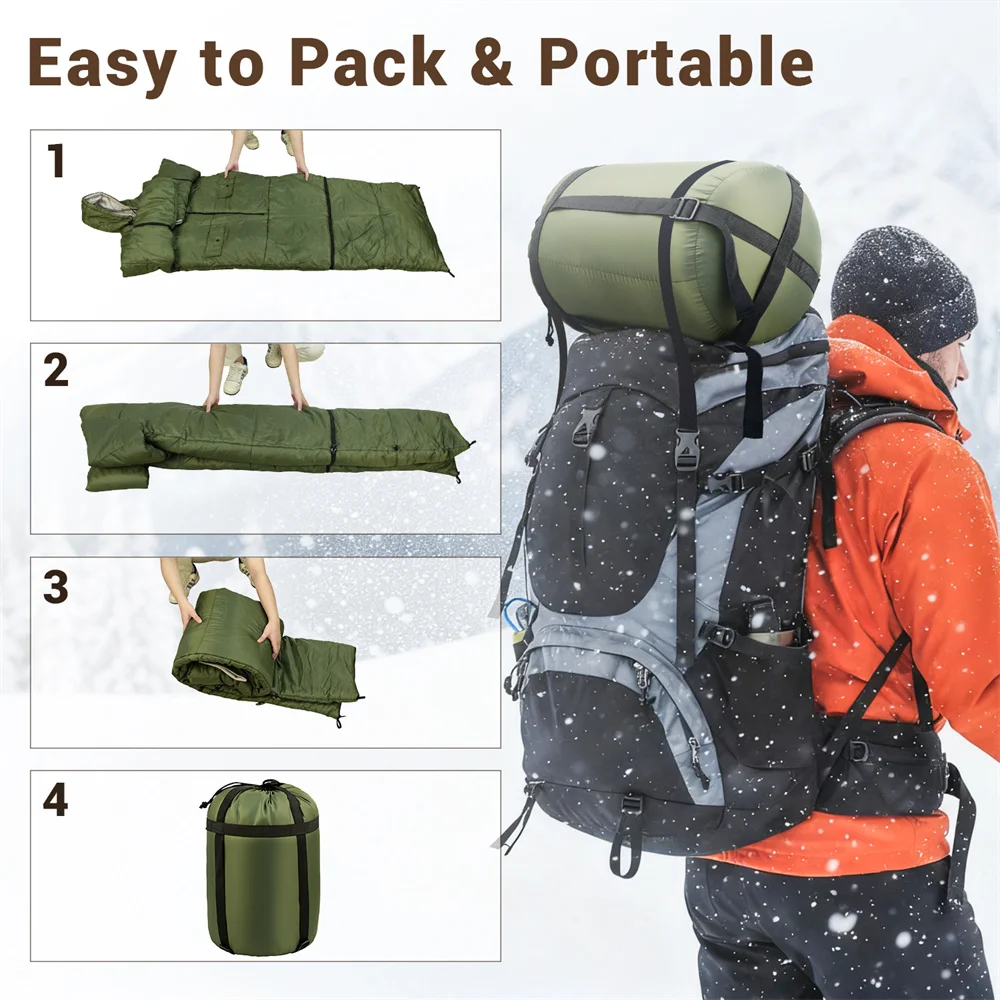 Easy to Pack & Portable

1

2

3

4