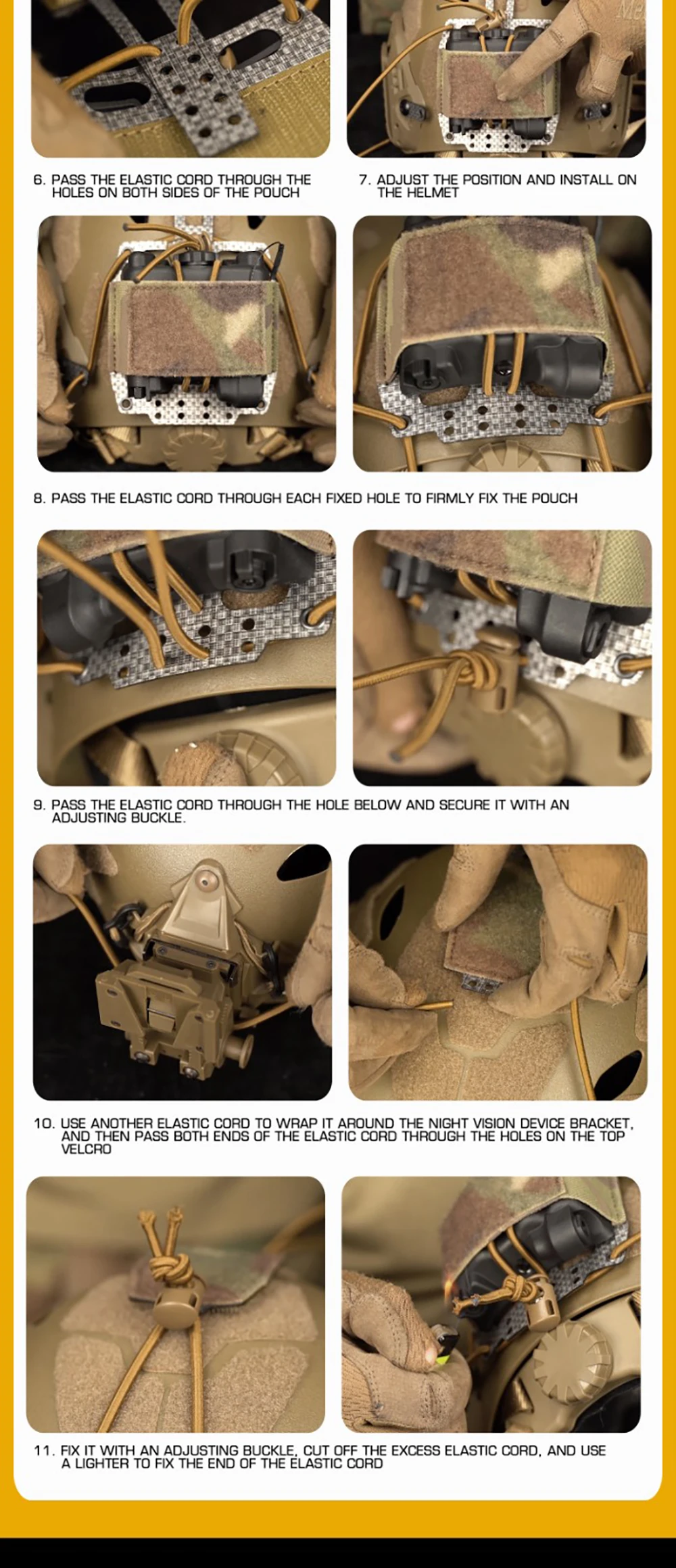 6. PASS THE ELASTIC CORD THROUGH THE HOLES ON BOTH SIDES OF THE POUCH

7. ADJUST THE POSITION AND INSTALL ON THE HELMET

8. PASS THE ELASTIC CORD THROUGH EACH FIXED HOLE TO FIRMLY FIX THE POUCH

9. PASS THE ELASTIC CORD THROUGH THE HOLE BELOW AND SECURE IT WITH AN ADJUSTING BUCKLE.

10. USE ANOTHER ELASTIC CORD TO WRAP IT AROUND THE NIGHT VISION DEVICE BRACKET, AND THEN PASS BOTH ENDS OF THE ELASTIC CORD THROUGH THE HOLES ON THE TOP VELCRO

11. FIX IT WITH AN ADJUSTING BUCKLE, CUT OFF THE EXCESS ELASTIC CORD, AND USE A LIGHTER TO FIX THE END OF THE ELASTIC CORD