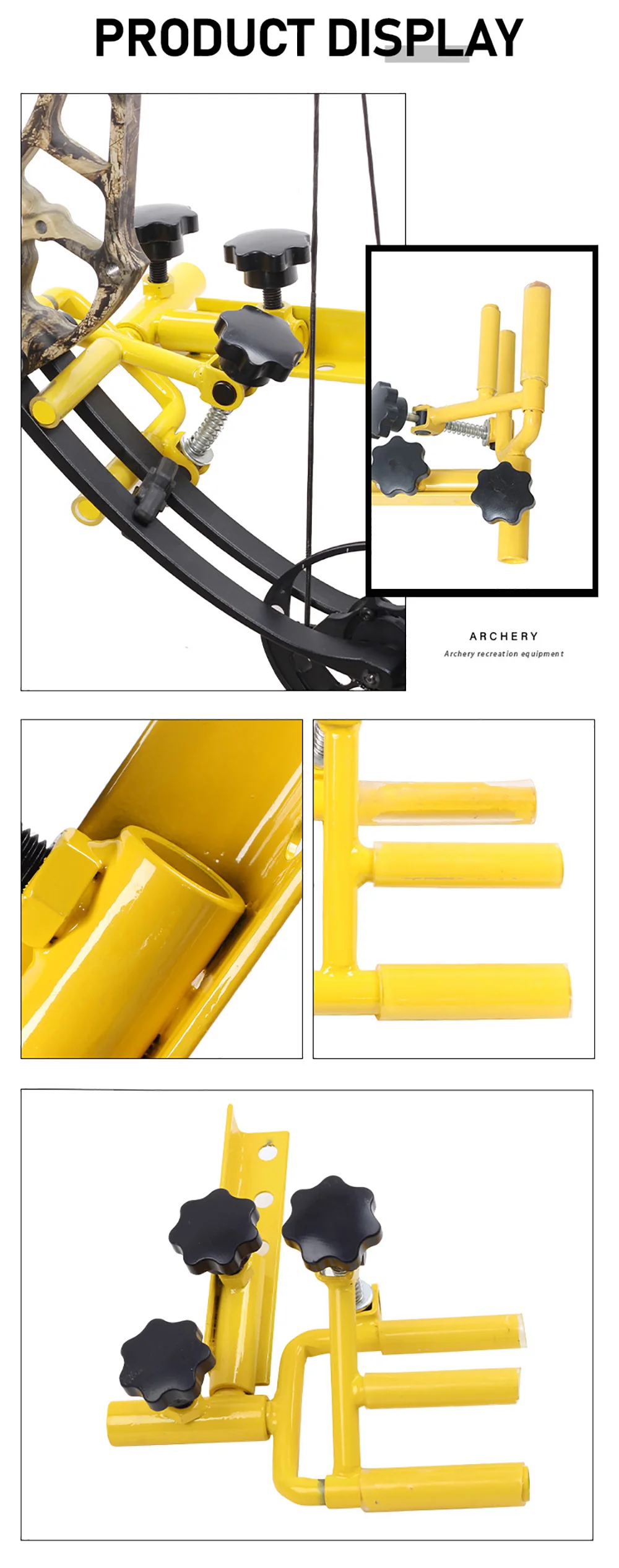 PRODUCT DISPLAY

ARCHERY
Archery recreation equipment