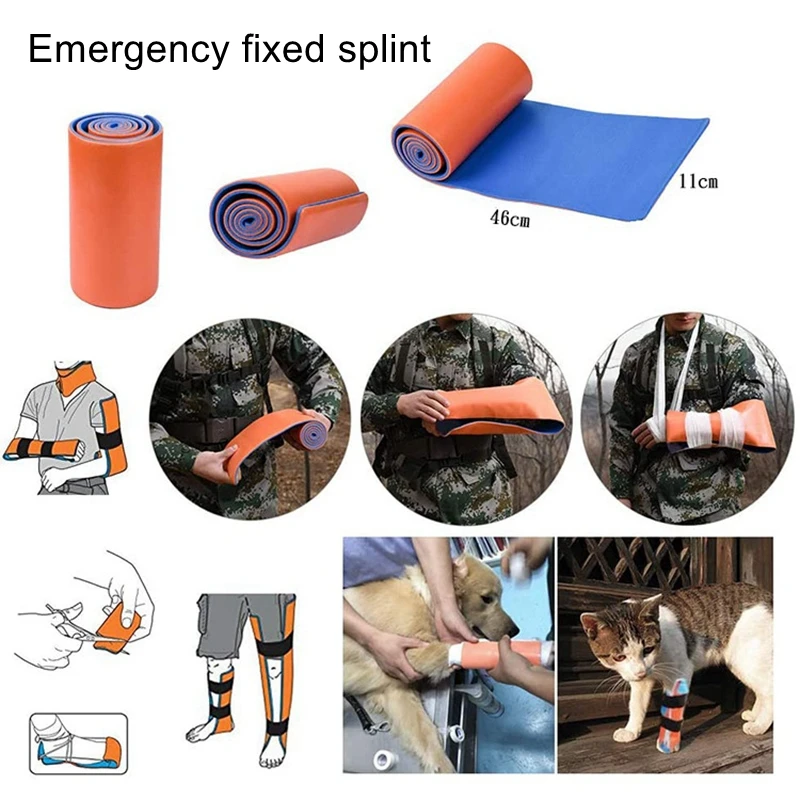 Emergency fixed splint

11cm

46cm