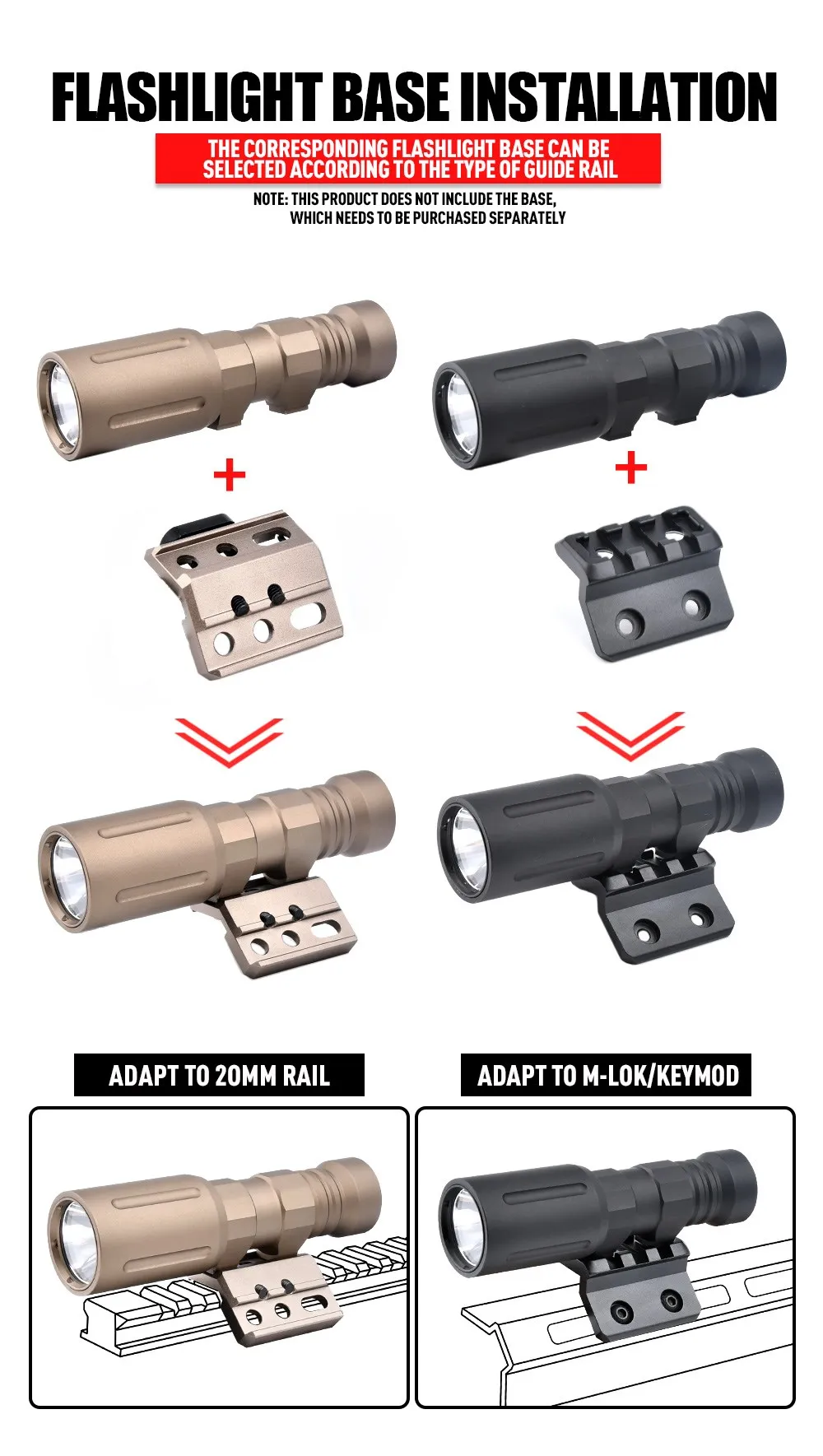 FLASHLIGHT BASE INSTALLATION

THE CORRESPONDING FLASHLIGHT BASE CAN BE SELECTED ACCORDING TO THE TYPE OF GUIDE RAIL

NOTE: THIS PRODUCT DOES NOT INCLUDE THE BASE, WHICH NEEDS TO BE PURCHASED SEPARATELY

+

+

ADAPT TO 20MM RAIL

ADAPT TO M-LOK/KEYMOD