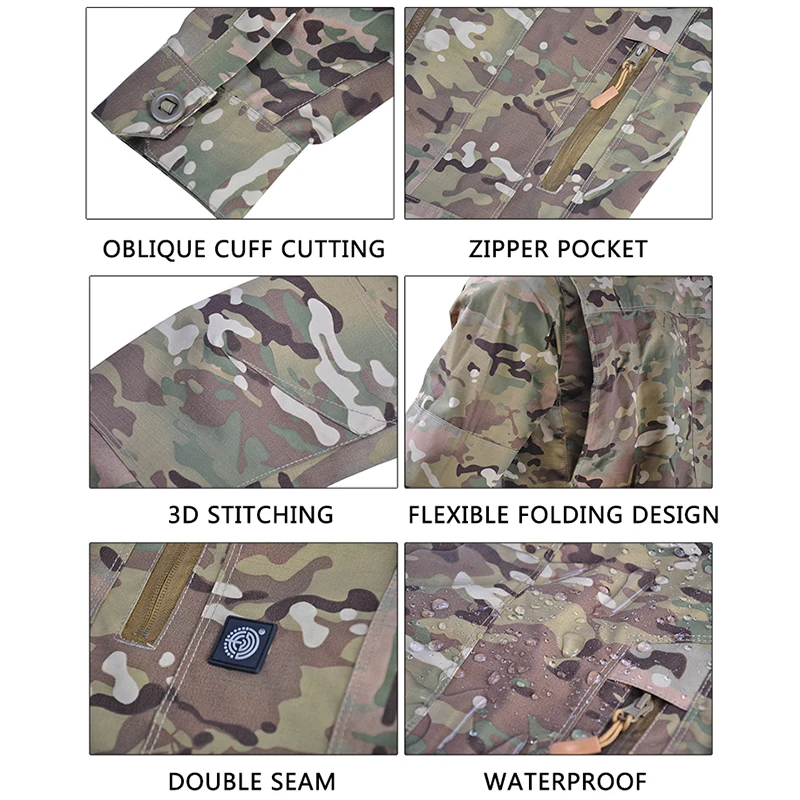 OBLIQUE CUFF CUTTING

ZIPPER POCKET

3D STITCHING

FLEXIBLE FOLDING DESIGN

DOUBLE SEAM

WATERPROOF