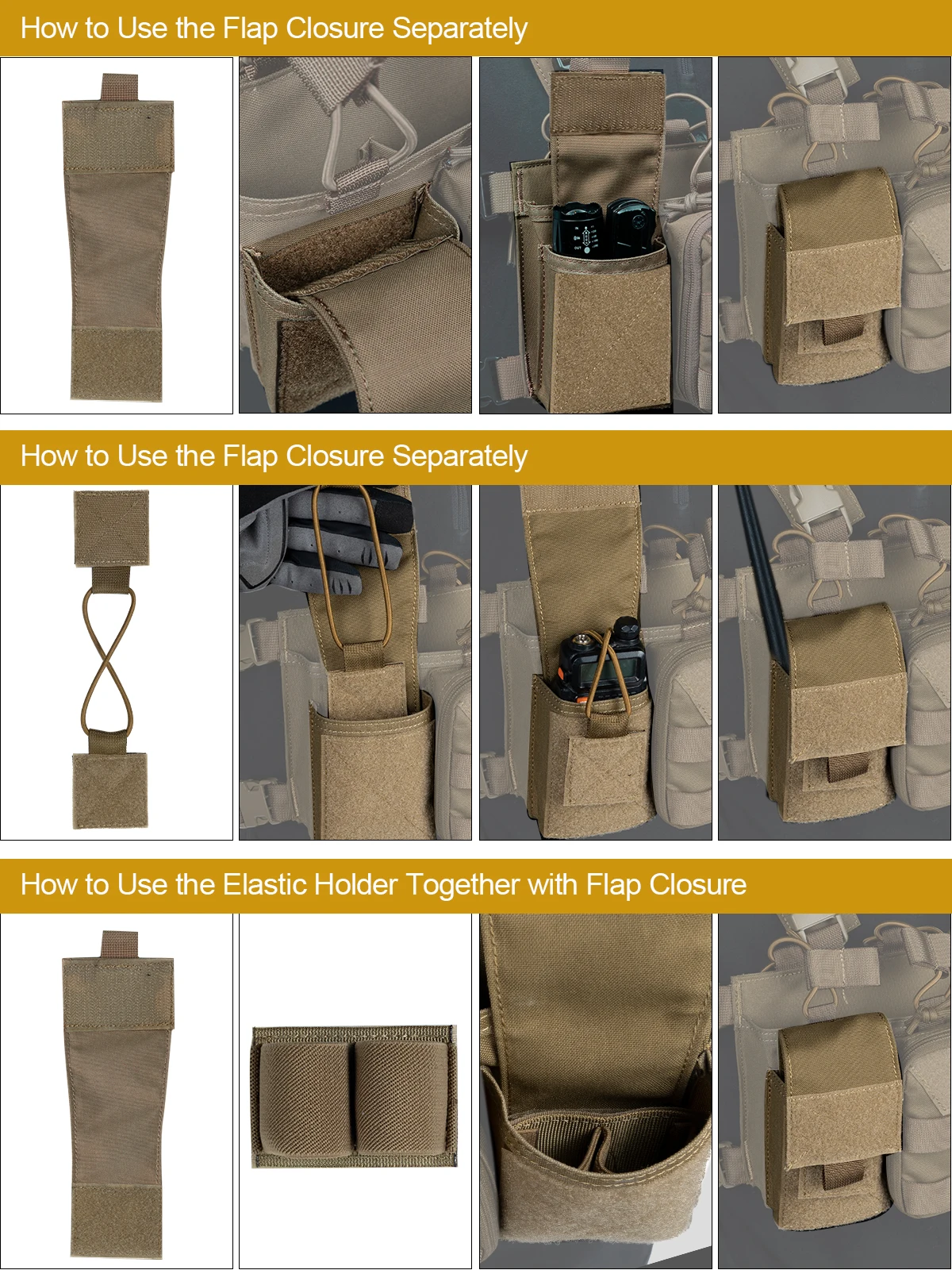 How to Use the Flap Closure Separately

How to Use the Flap Closure Separately

How to Use the Elastic Holder Together with Flap Closure