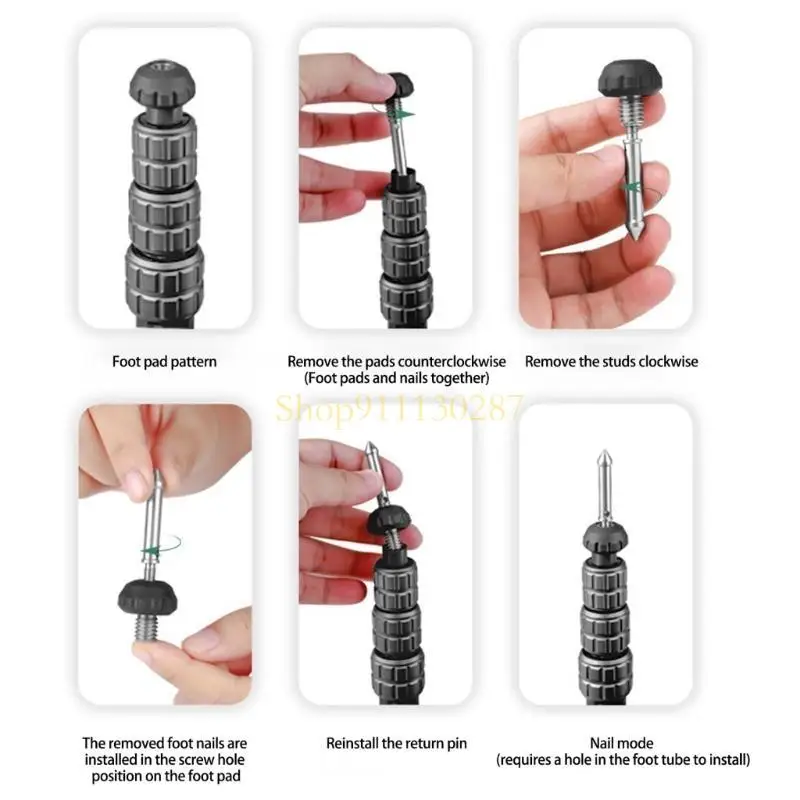 Foot pad pattern

Remove the pads counterclockwise (Foot pads and nails together)

Remove the studs clockwise

Shop911130287

The removed foot nails are installed in the screw hole position on the foot pad

Reinstall the return pin

Nail mode (requires a hole in the foot tube to install)