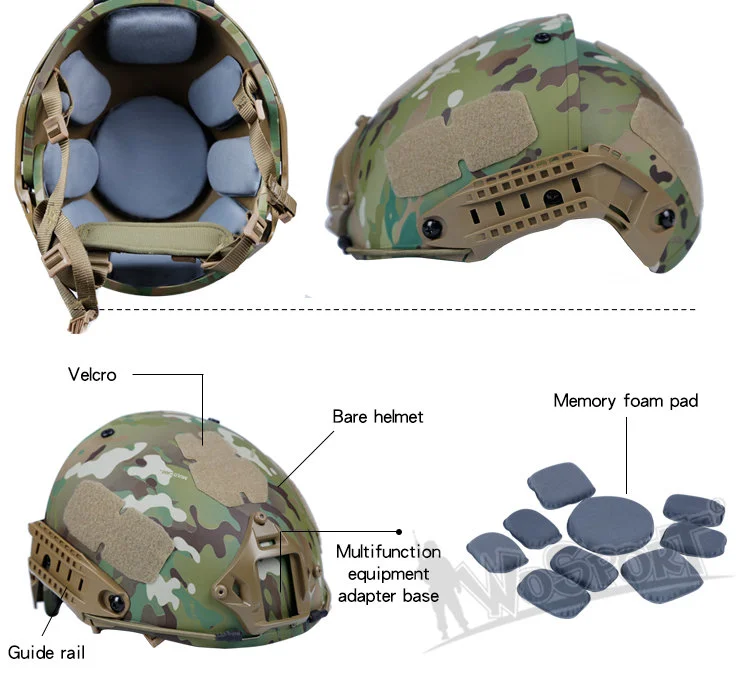 Velcro

Bare helmet

Memory foam pad

Multifunction equipment adapter base

Guide rail

WOSPORT