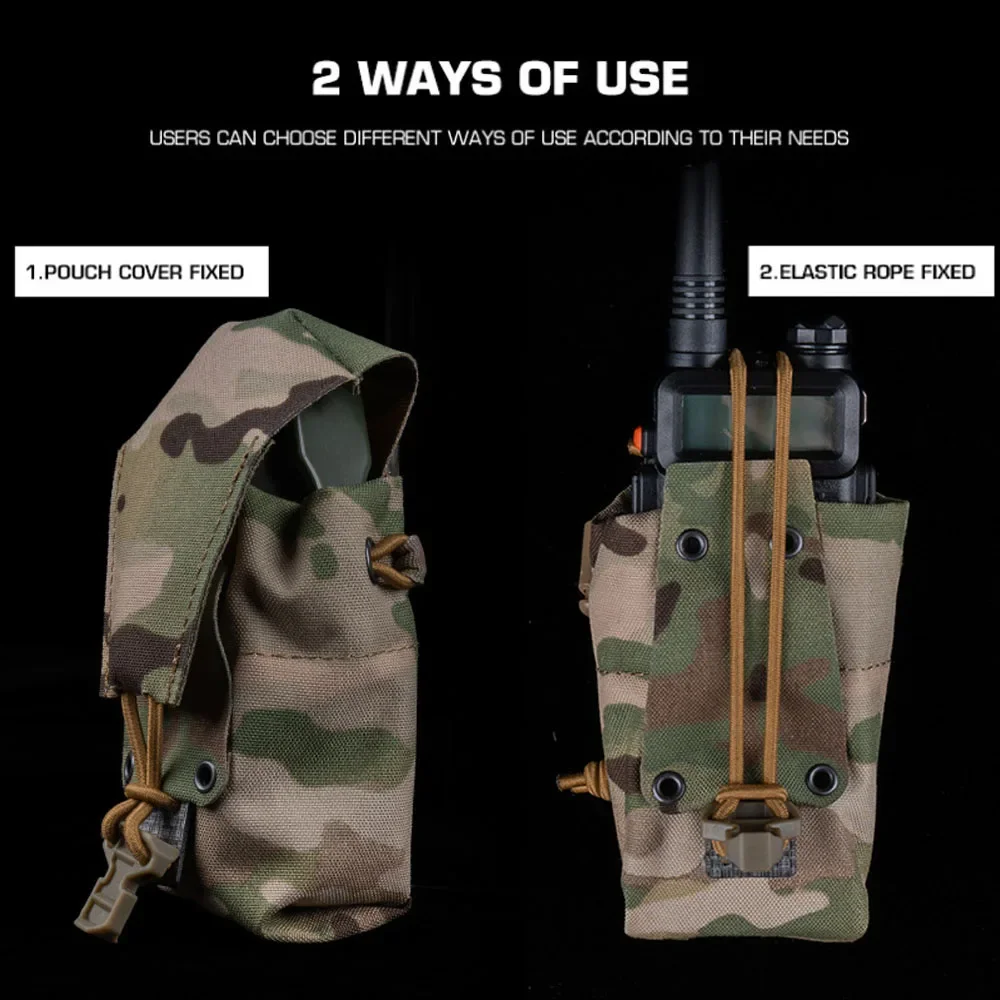 2 WAYS OF USE

USERS CAN CHOOSE DIFFERENT WAYS OF USE ACCORDING TO THEIR NEEDS

1.POUCH COVER FIXED

2.ELASTIC ROPE FIXED