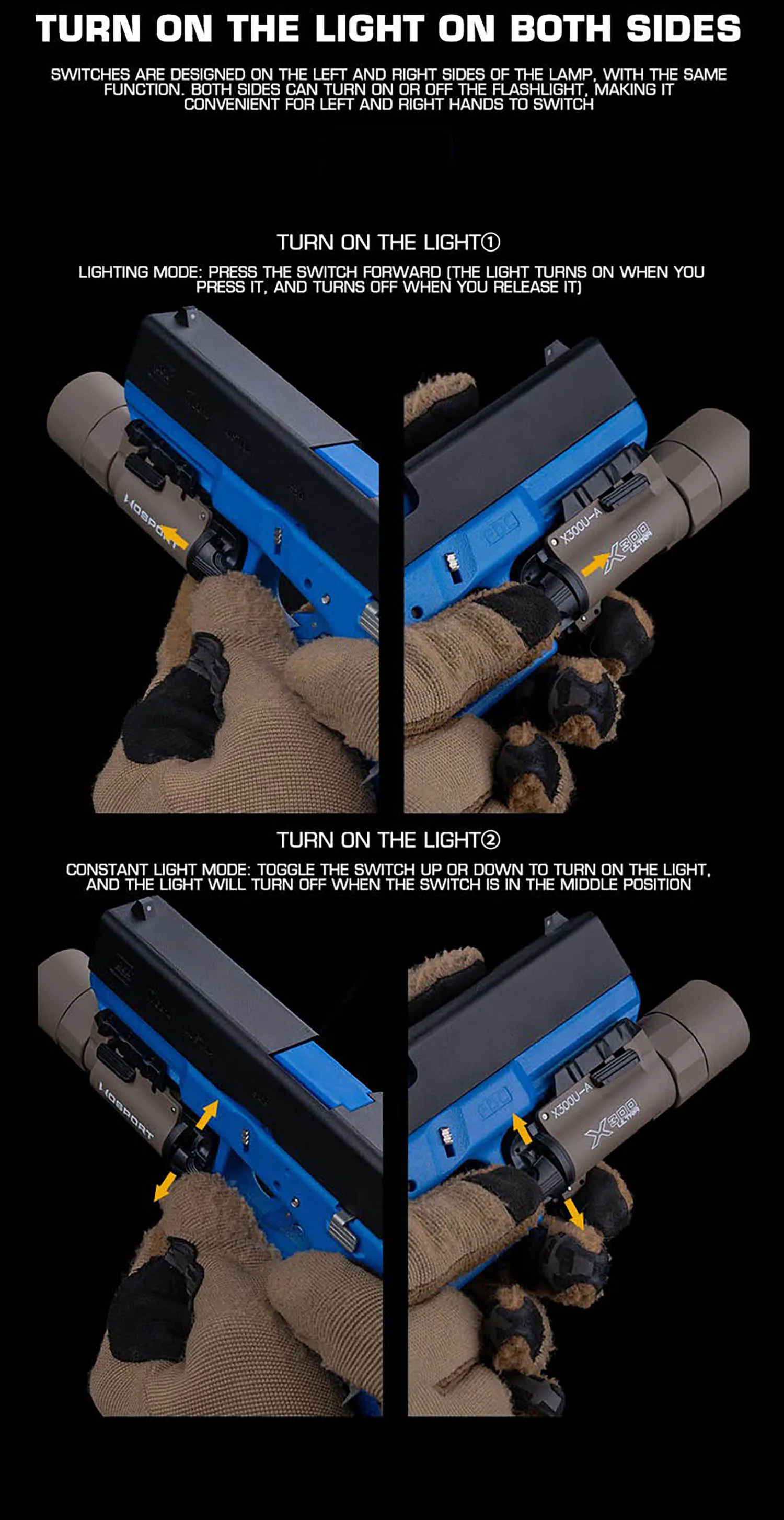 TURN ON THE LIGHT ON BOTH SIDES

SWITCHES ARE DESIGNED ON THE LEFT AND RIGHT SIDES OF THE LAMP, WITH THE SAME FUNCTION. BOTH SIDES CAN TURN ON OR OFF THE FLASHLIGHT, MAKING IT CONVENIENT FOR LEFT AND RIGHT HANDS TO SWITCH

TURN ON THE LIGHT①

LIGHTING MODE: PRESS THE SWITCH FORWARD (THE LIGHT TURNS ON WHEN YOU PRESS IT, AND TURNS OFF WHEN YOU RELEASE IT)

HOSPORT

X300U-A

X300 ULTRA

TURN ON THE LIGHT②

CONSTANT LIGHT MODE: TOGGLE THE SWITCH UP OR DOWN TO TURN ON THE LIGHT, AND THE LIGHT WILL TURN OFF WHEN THE SWITCH IS IN THE MIDDLE POSITION

HOSPORT

X300U-A

X300 ULTRA