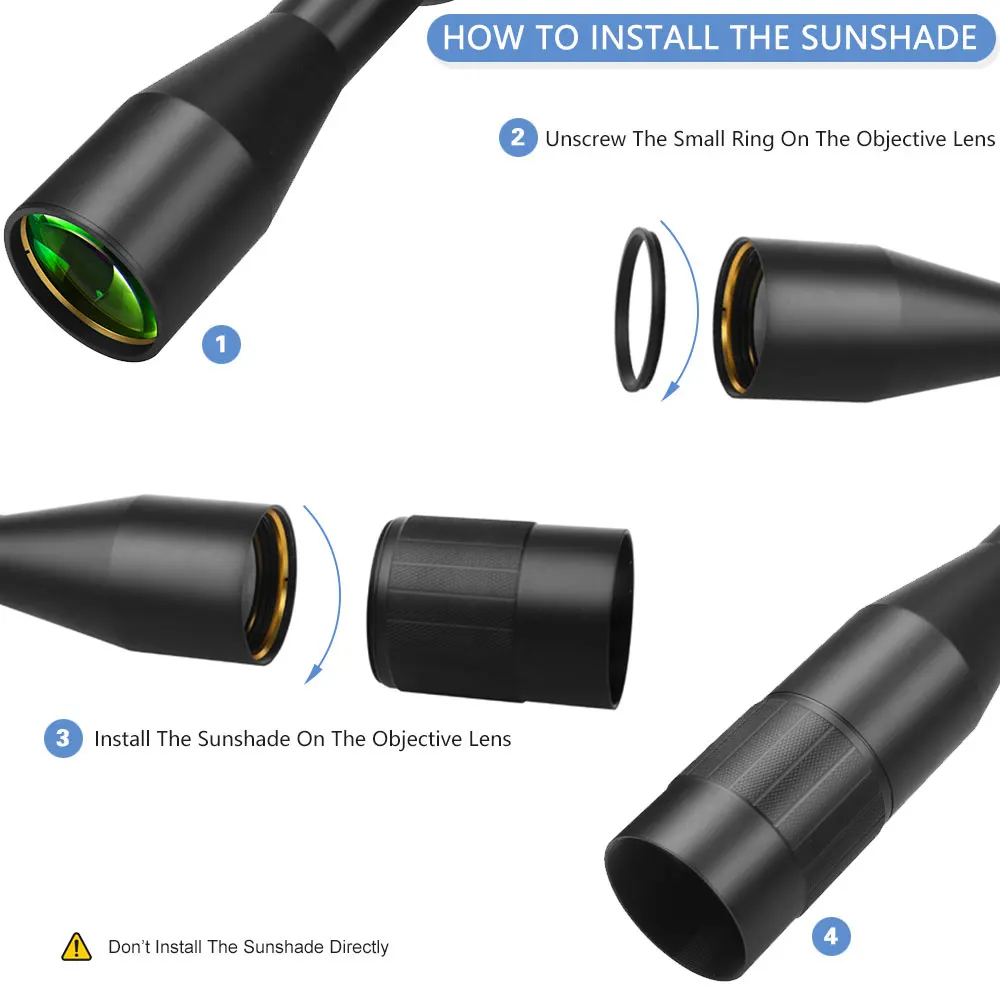 HOW TO INSTALL THE SUNSHADE

2 Unscrew The Small Ring On The Objective Lens

1

3 Install The Sunshade On The Objective Lens

4

Don't Install The Sunshade Directly