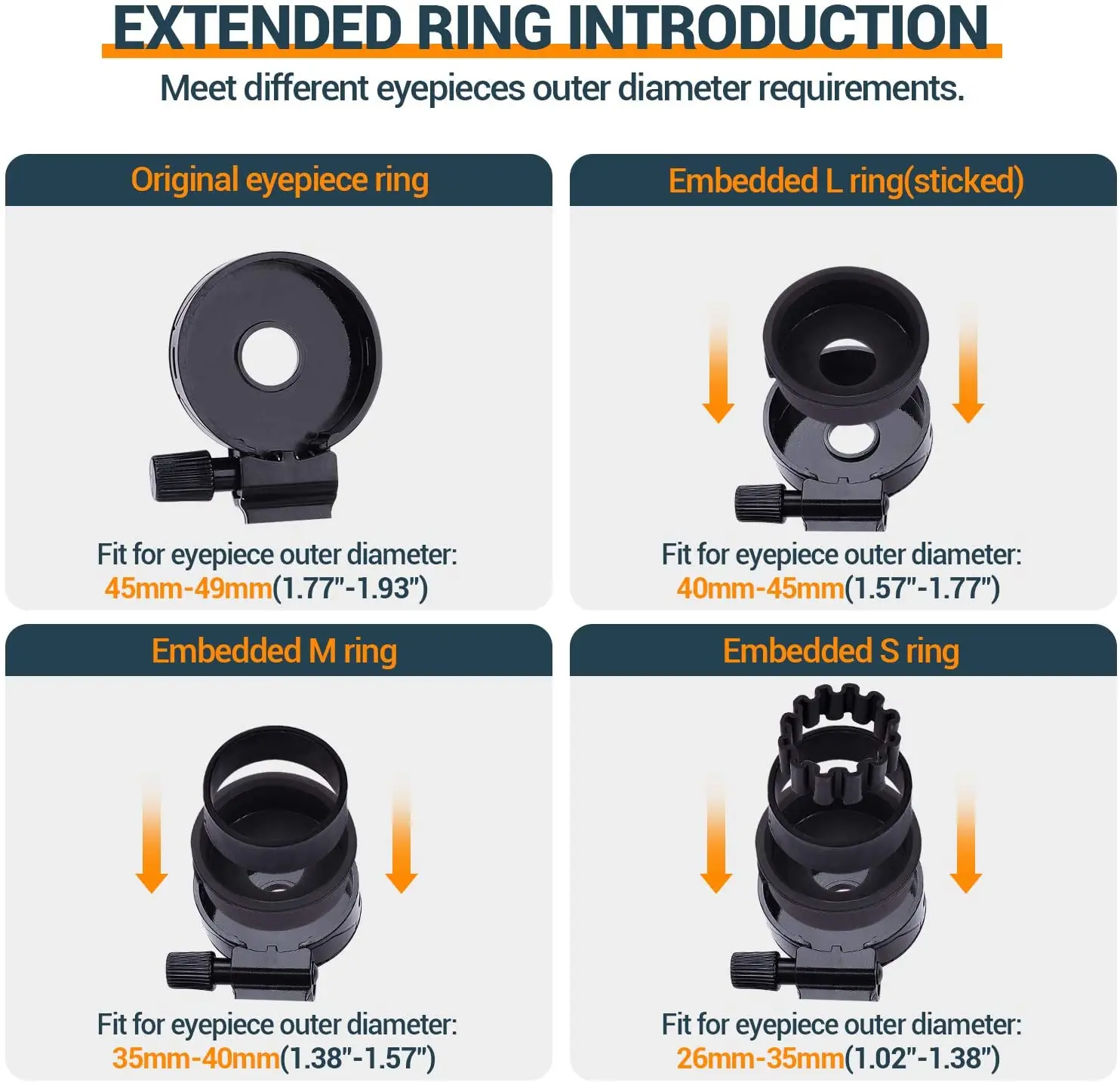 EXTENDED RING INTRODUCTION

Meet different eyepieces outer diameter requirements.

Original eyepiece ring

Fit for eyepiece outer diameter: 45mm-49mm(1.77"-1.93")

Embedded L ring(sticked)

Fit for eyepiece outer diameter: 40mm-45mm(1.57"-1.77")

Embedded M ring

Fit for eyepiece outer diameter: 35mm-40mm(1.38"-1.57")

Embedded S ring

Fit for eyepiece outer diameter: 26mm-35mm(1.02"-1.38")