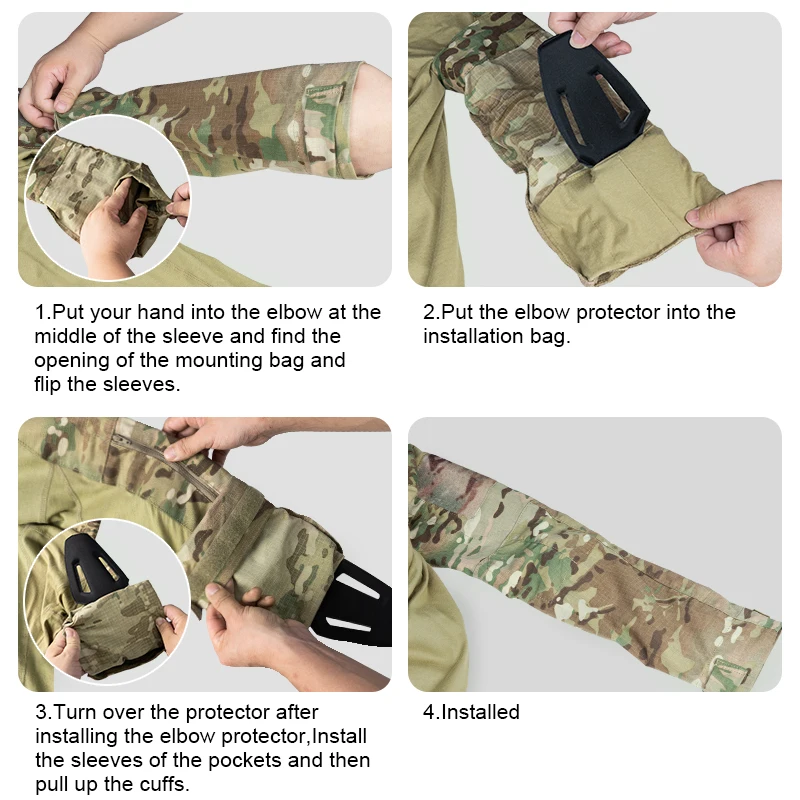 1.Put your hand into the elbow at the middle of the sleeve and find the opening of the mounting bag and flip the sleeves.

2.Put the elbow protector into the installation bag.

3.Turn over the protector after installing the elbow protector,Install the sleeves of the pockets and then pull up the cuffs.

4.Installed