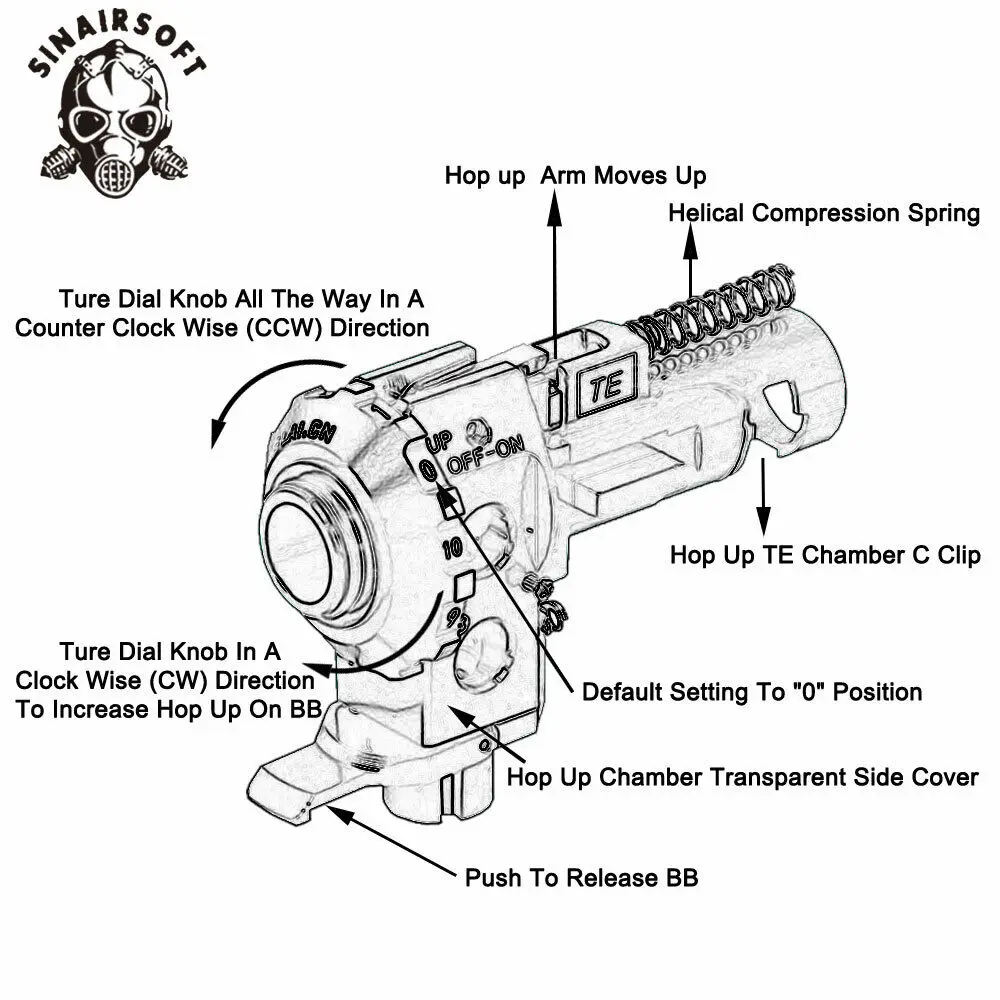 SINAIRSOFT

Hop up Arm Moves Up

Helical Compression Spring

Ture Dial Knob All The Way In A Counter Clock Wise (CCW) Direction

TE

UP
OFF-ON
0
10

Hop Up TE Chamber C Clip

Ture Dial Knob In A Clock Wise (CW) Direction To Increase Hop Up On BB

Default Setting To "0" Position

Hop Up Chamber Transparent Side Cover

Push To Release BB