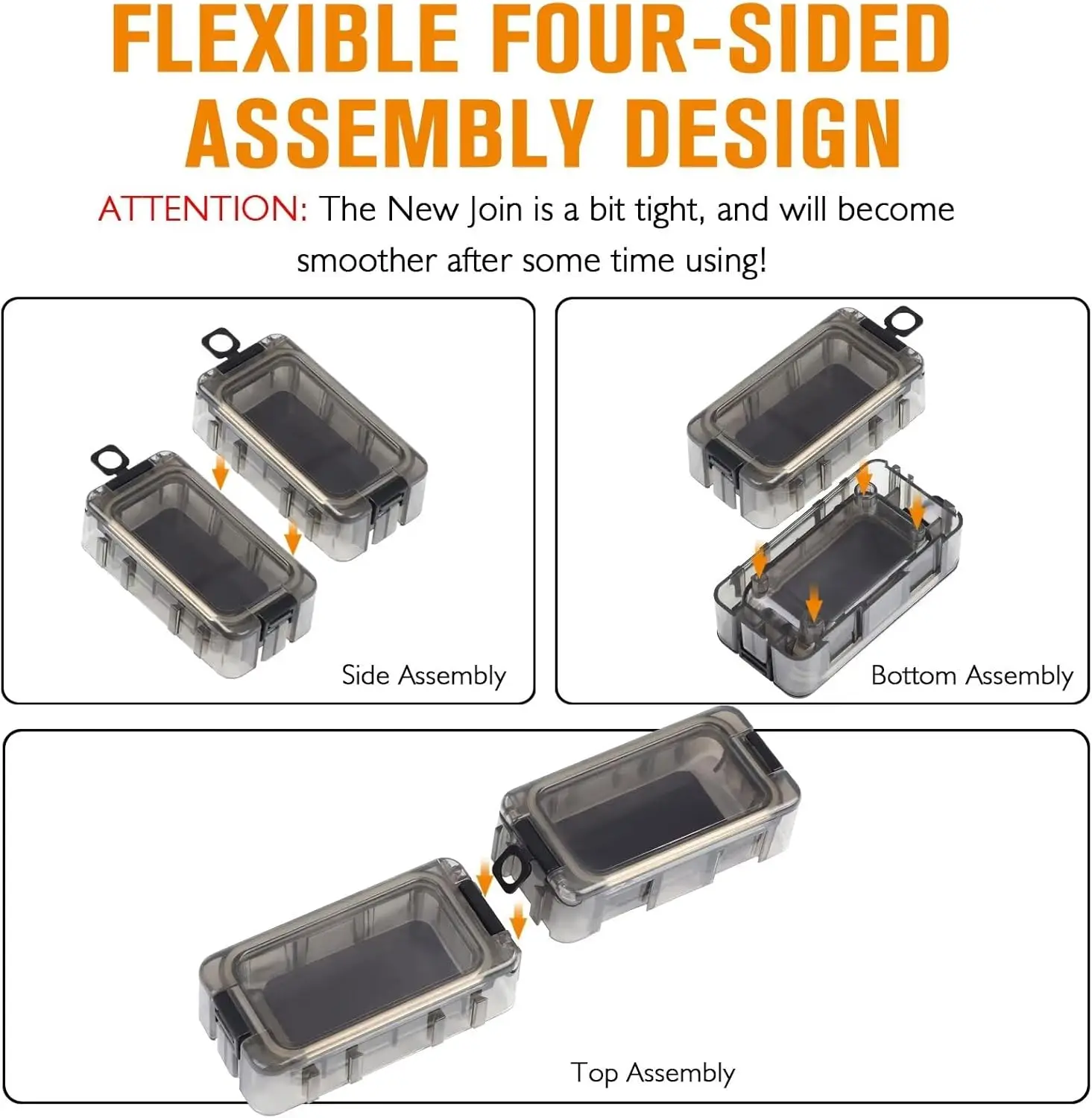 FLEXIBLE FOUR-SIDED ASSEMBLY DESIGN

ATTENTION: The New Join is a bit tight, and will become smoother after some time using!

Side Assembly

Bottom Assembly

Top Assembly