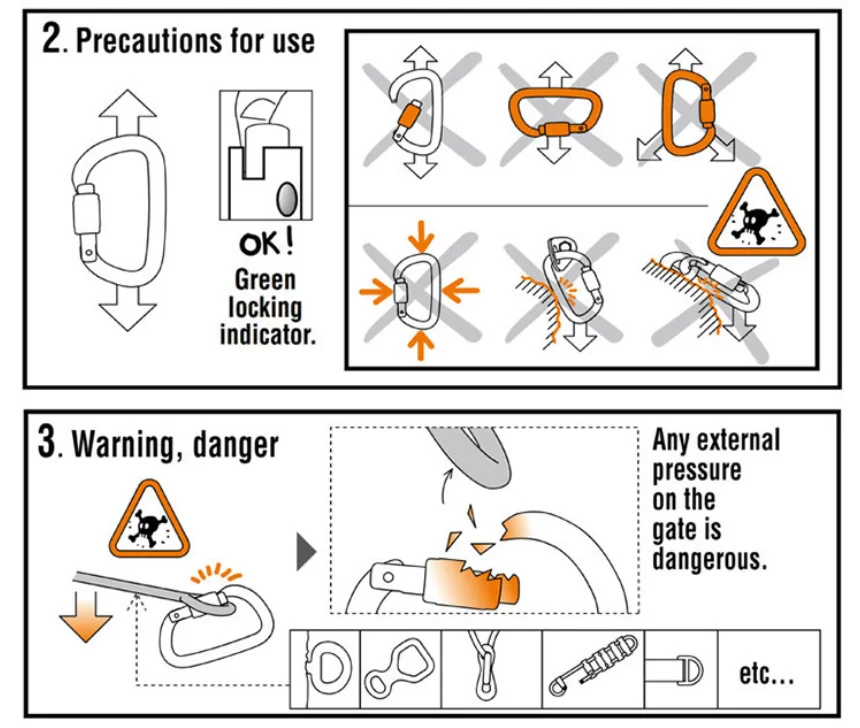 2. Precautions for use

OK!
Green locking indicator.

3. Warning, danger

Any external pressure on the gate is dangerous.

etc...