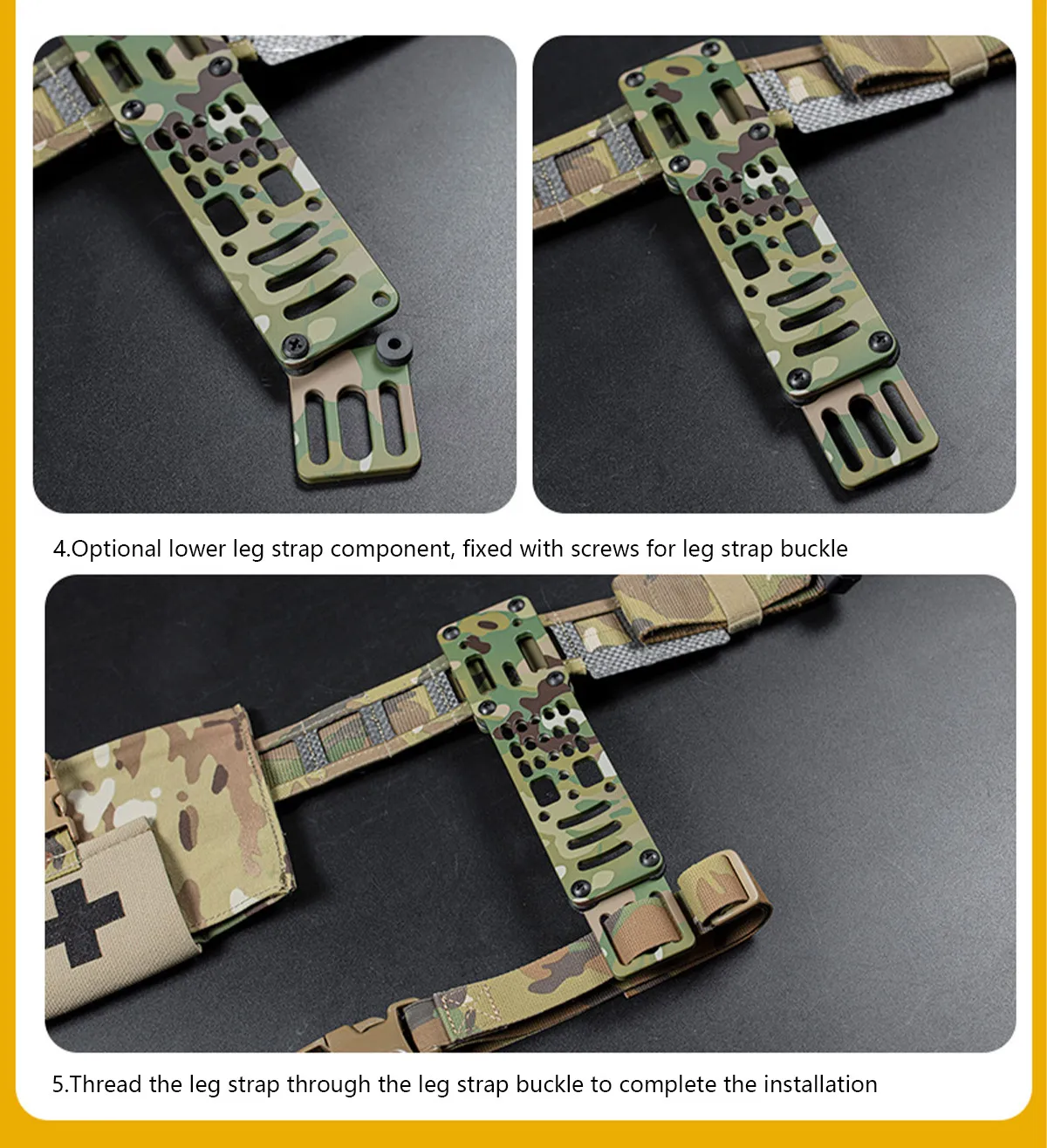 4.Optional lower leg strap component, fixed with screws for leg strap buckle

5.Thread the leg strap through the leg strap buckle to complete the installation