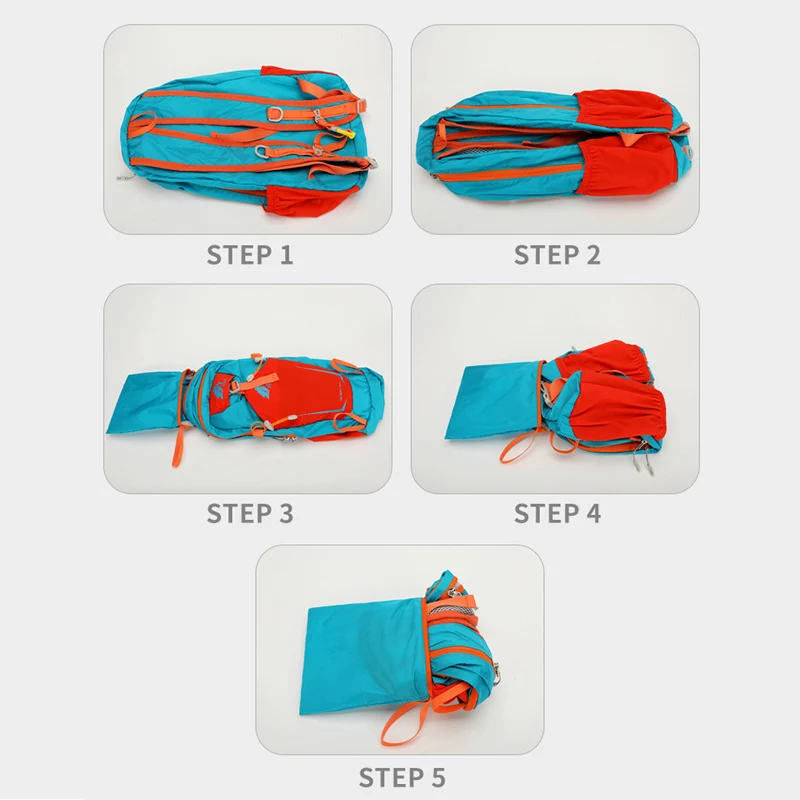 STEP 1

STEP 2

STEP 3

STEP 4

STEP 5