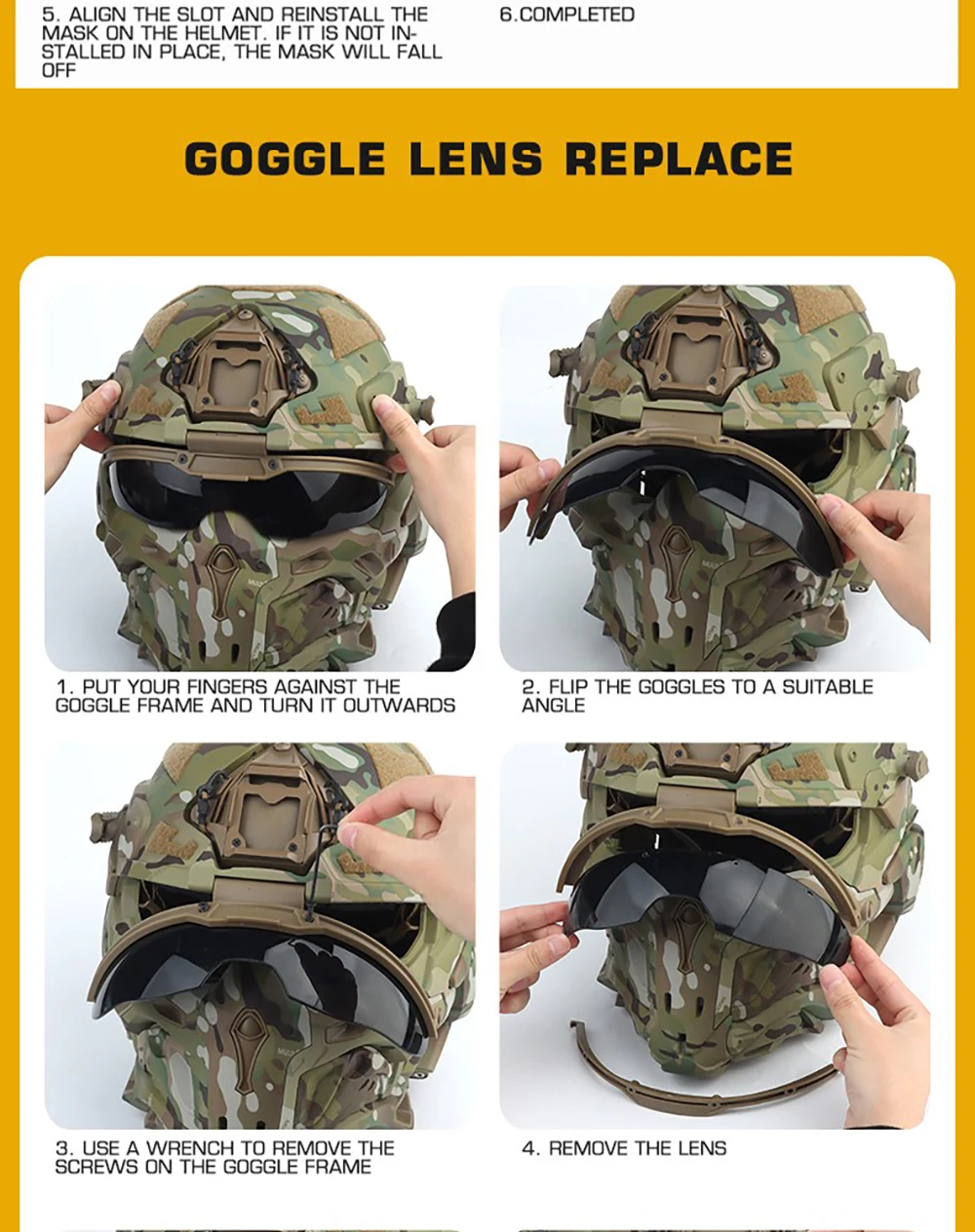 5. ALIGN THE SLOT AND REINSTALL THE MASK ON THE HELMET. IF IT IS NOT INSTALLED IN PLACE, THE MASK WILL FALL OFF

6.COMPLETED

GOGGLE LENS REPLACE

1. PUT YOUR FINGERS AGAINST THE GOGGLE FRAME AND TURN IT OUTWARDS

2. FLIP THE GOGGLES TO A SUITABLE ANGLE

3. USE A WRENCH TO REMOVE THE SCREWS ON THE GOGGLE FRAME

4. REMOVE THE LENS