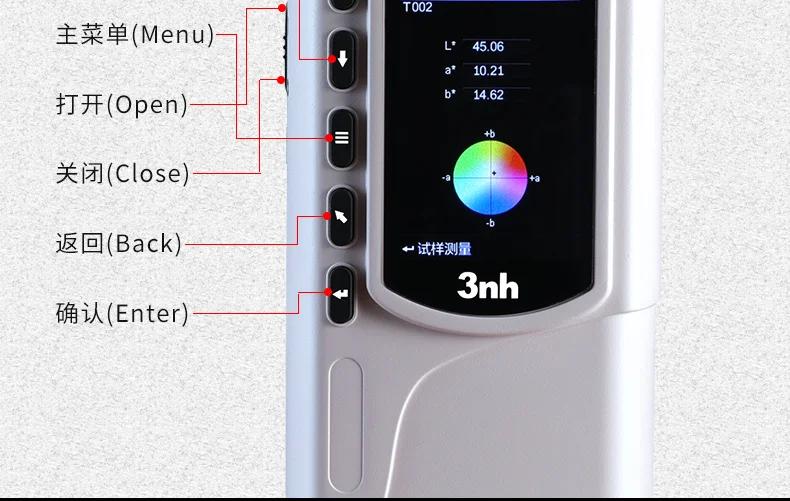 主菜单(Menu)

打开(Open)

关闭(Close)

返回(Back)

确认(Enter)

T002

L* 45.06

a* 10.21

b* 14.62

+b

-a

+a

-b

试样测量

3nh