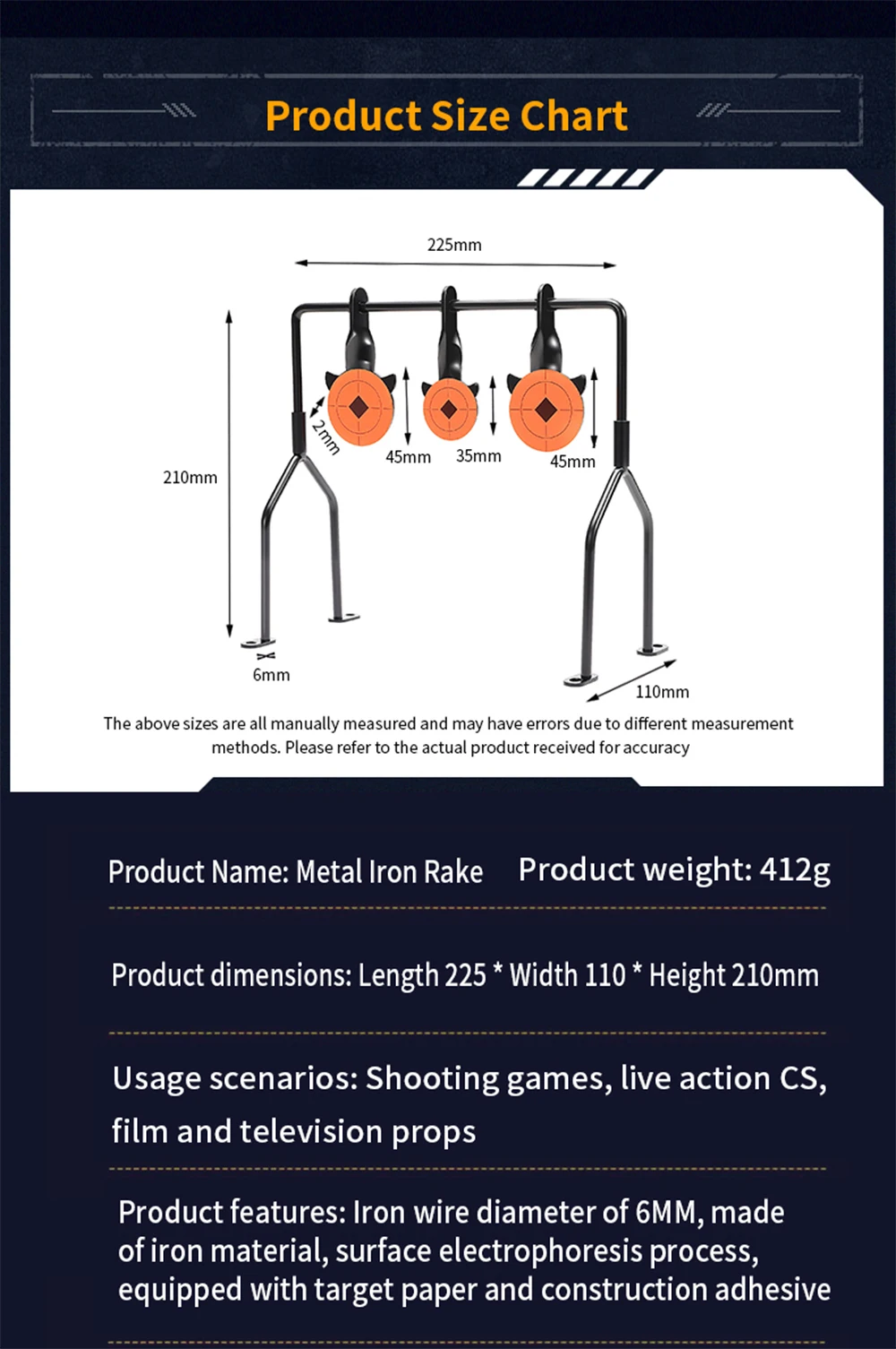 Product Size Chart

225mm

210mm

2mm

45mm

35mm

45mm

6mm

110mm

The above sizes are all manually measured and may have errors due to different measurement methods. Please refer to the actual product received for accuracy

Product Name: Metal Iron Rake

Product weight: 412g

Product dimensions: Length 225 * Width 110 * Height 210mm

Usage scenarios: Shooting games, live action CS, film and television props

Product features: Iron wire diameter of 6MM, made of iron material, surface electrophoresis process, equipped with target paper and construction adhesive