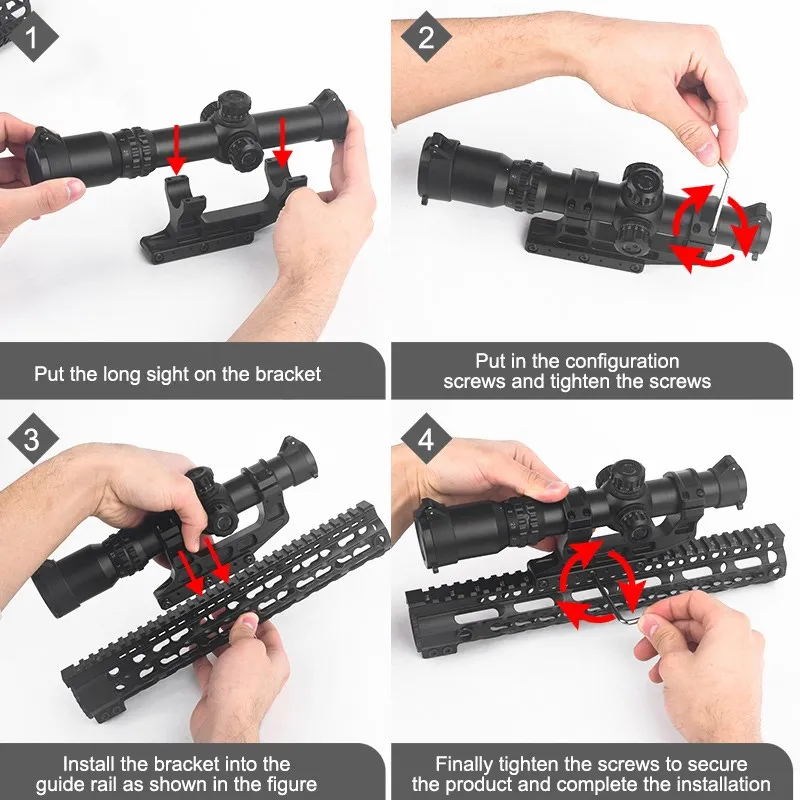 1

Put the long sight on the bracket

2

Put in the configuration screws and tighten the screws

3

Install the bracket into the guide rail as shown in the figure

4

Finally tighten the screws to secure the product and complete the installation