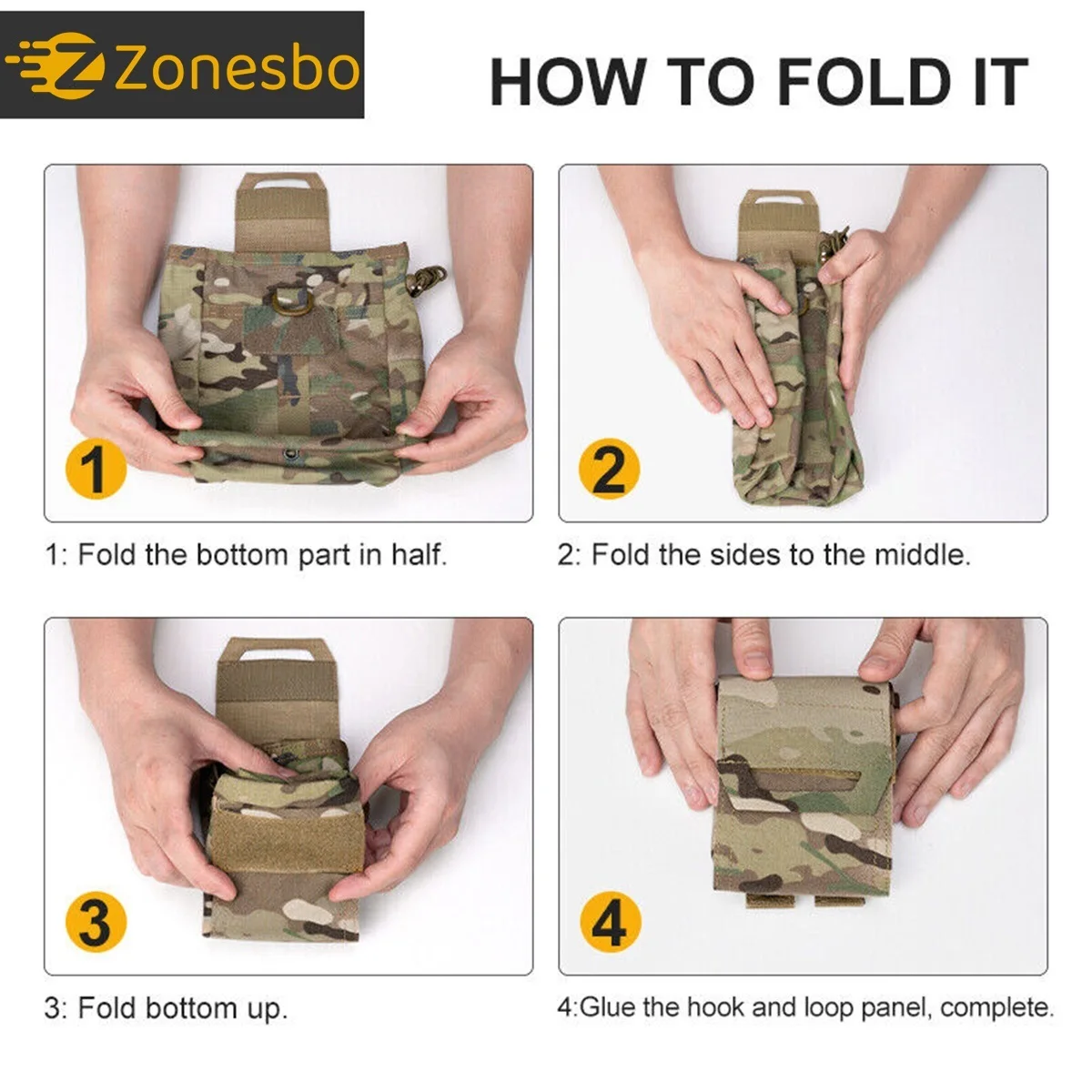 Zonesbo

HOW TO FOLD IT

1

1: Fold the bottom part in half.

2

2: Fold the sides to the middle.

3

3: Fold bottom up.

4

4:Glue the hook and loop panel, complete.