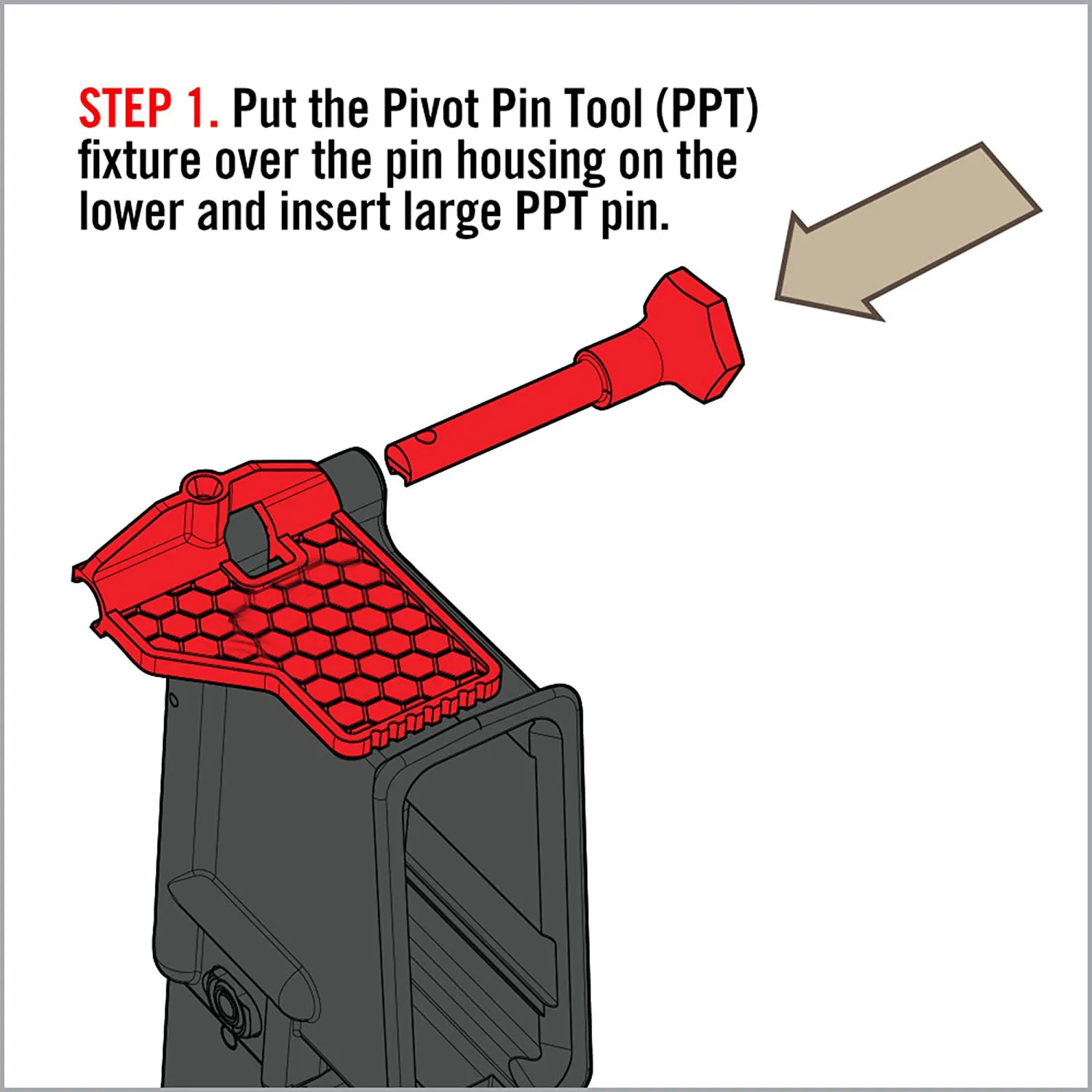 STEP 1. Put the Pivot Pin Tool (PPT) fixture over the pin housing on the lower and insert large PPT pin.