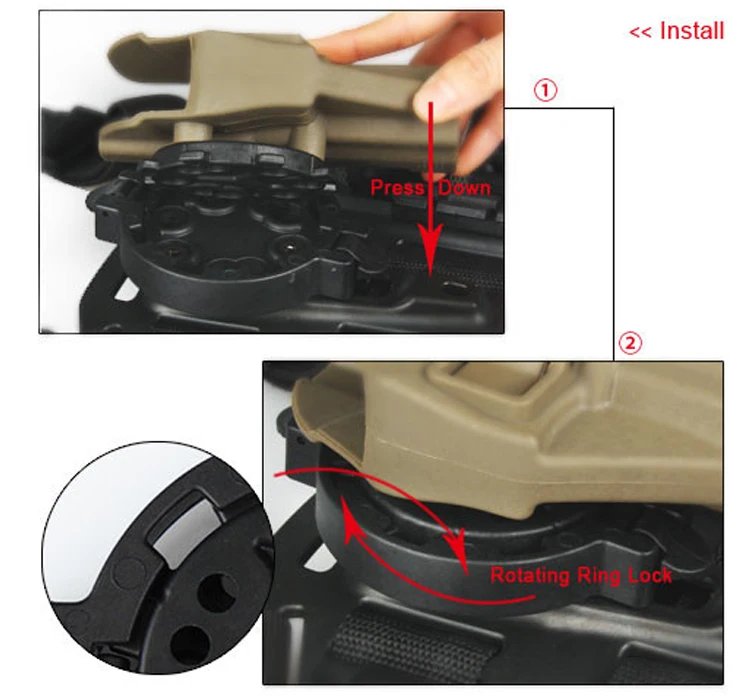 << Install

①

Press Down

②

Rotating Ring Lock