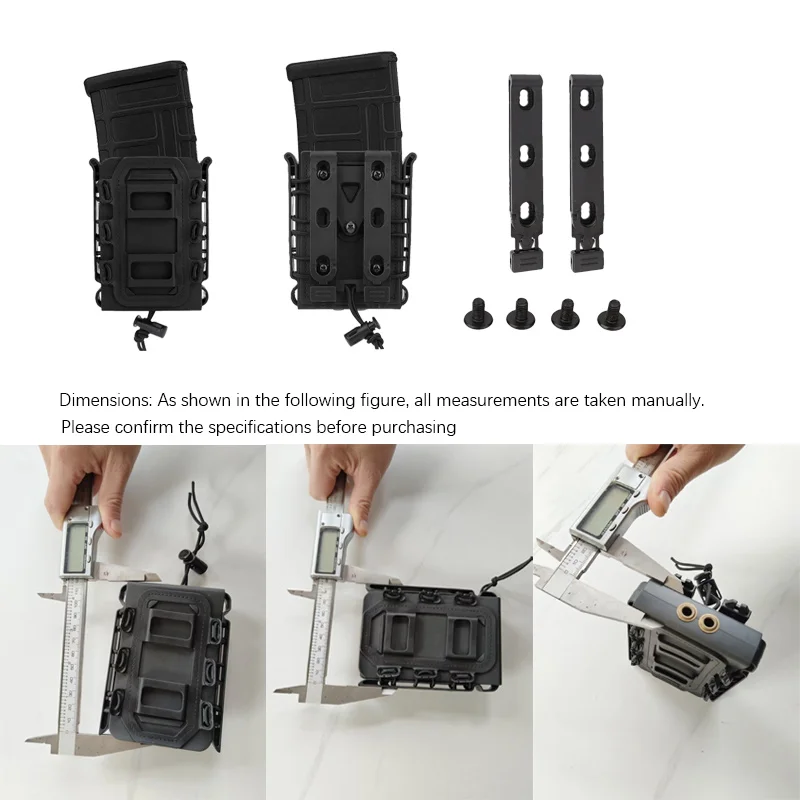 Dimensions: As shown in the following figure, all measurements are taken manually.
Please confirm the specifications before purchasing