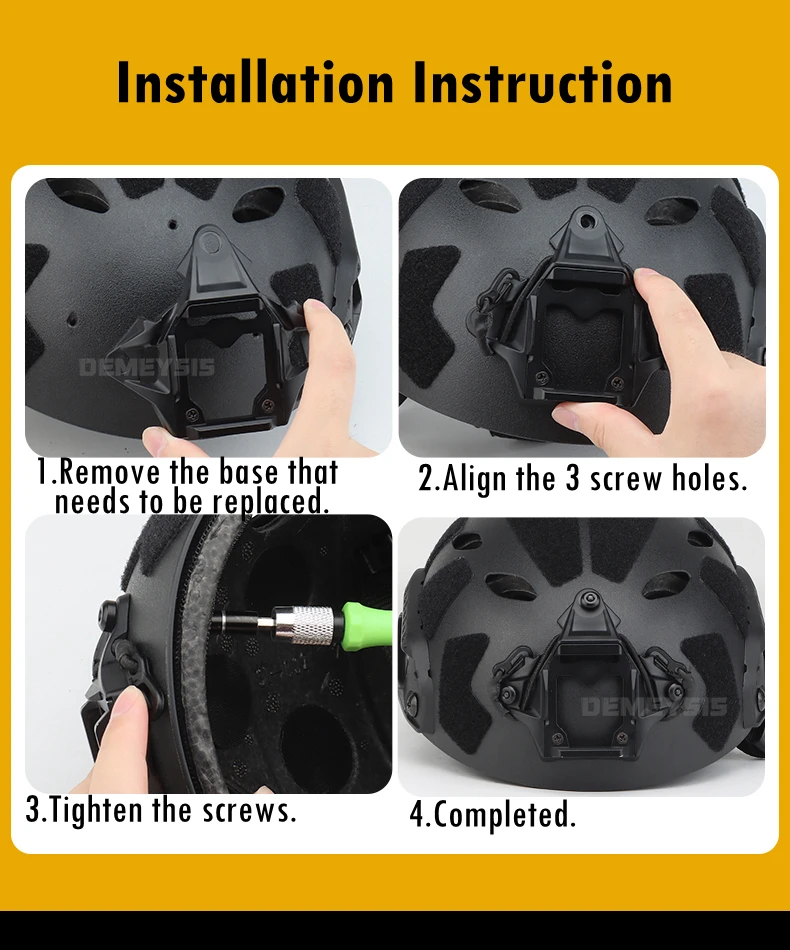 Installation Instruction

DEMEYSIS

1.Remove the base that needs to be replaced.

2.Align the 3 screw holes.

3.Tighten the screws.

DEMEYSIS

4.Completed.