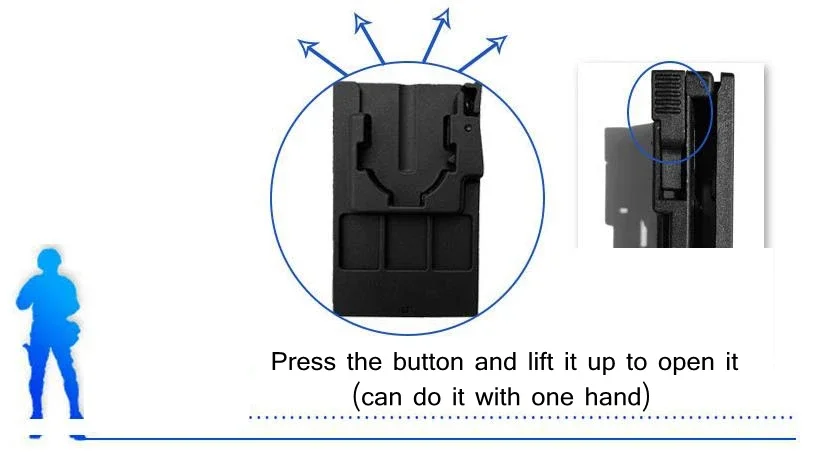 Press the button and lift it up to open it
(can do it with one hand)