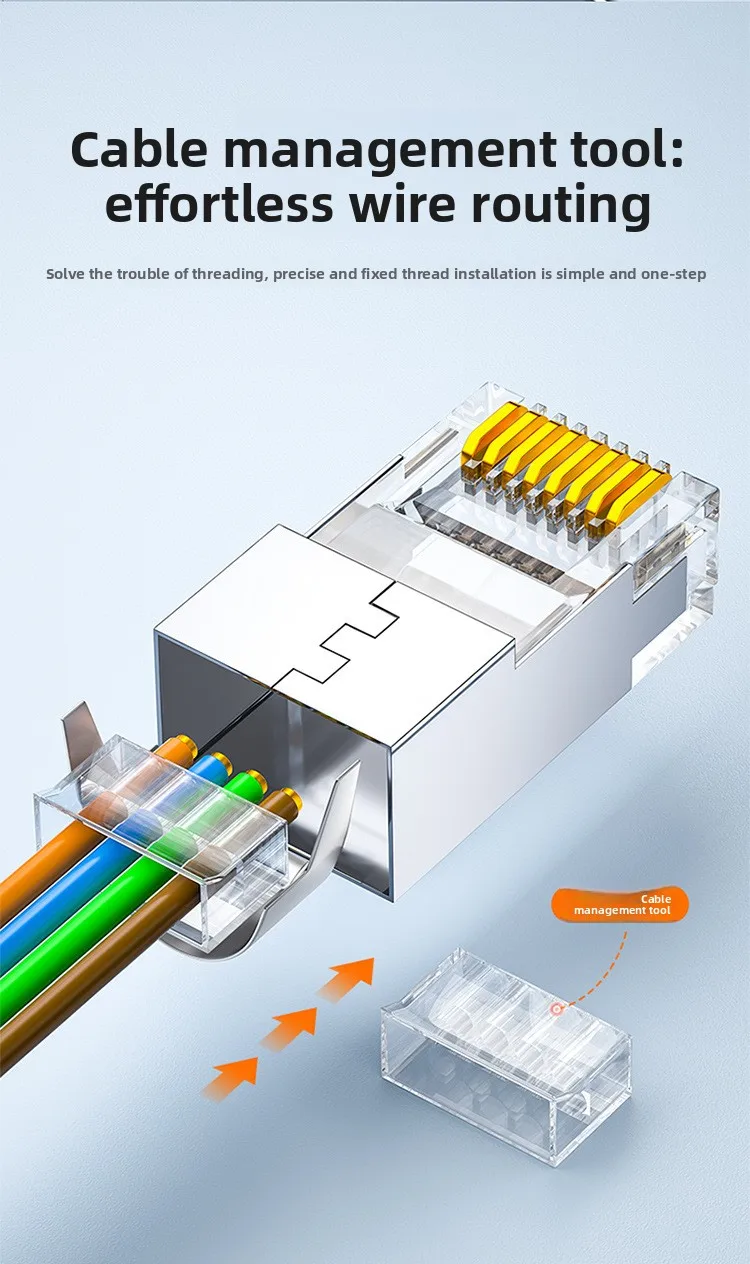 Cable management tool: effortless wire routing

Solve the trouble of threading, precise and fixed thread installation is simple and one-step

Cable management tool