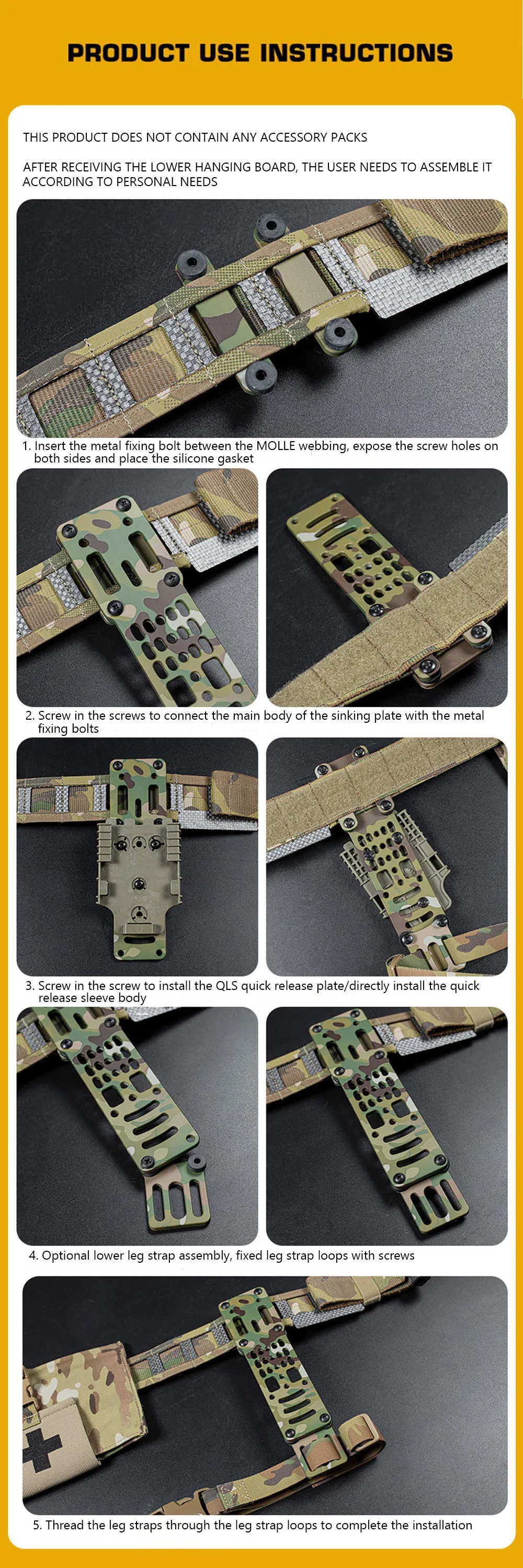 PRODUCT USE INSTRUCTIONS

THIS PRODUCT DOES NOT CONTAIN ANY ACCESSORY PACKS

AFTER RECEIVING THE LOWER HANGING BOARD, THE USER NEEDS TO ASSEMBLE IT ACCORDING TO PERSONAL NEEDS

1. Insert the metal fixing bolt between the MOLLE webbing, expose the screw holes on both sides and place the silicone gasket

2. Screw in the screws to connect the main body of the sinking plate with the metal fixing bolts

3. Screw in the screw to install the QLS quick release plate/directly install the quick release sleeve body

4. Optional lower leg strap assembly, fixed leg strap loops with screws

5. Thread the leg straps through the leg strap loops to complete the installation