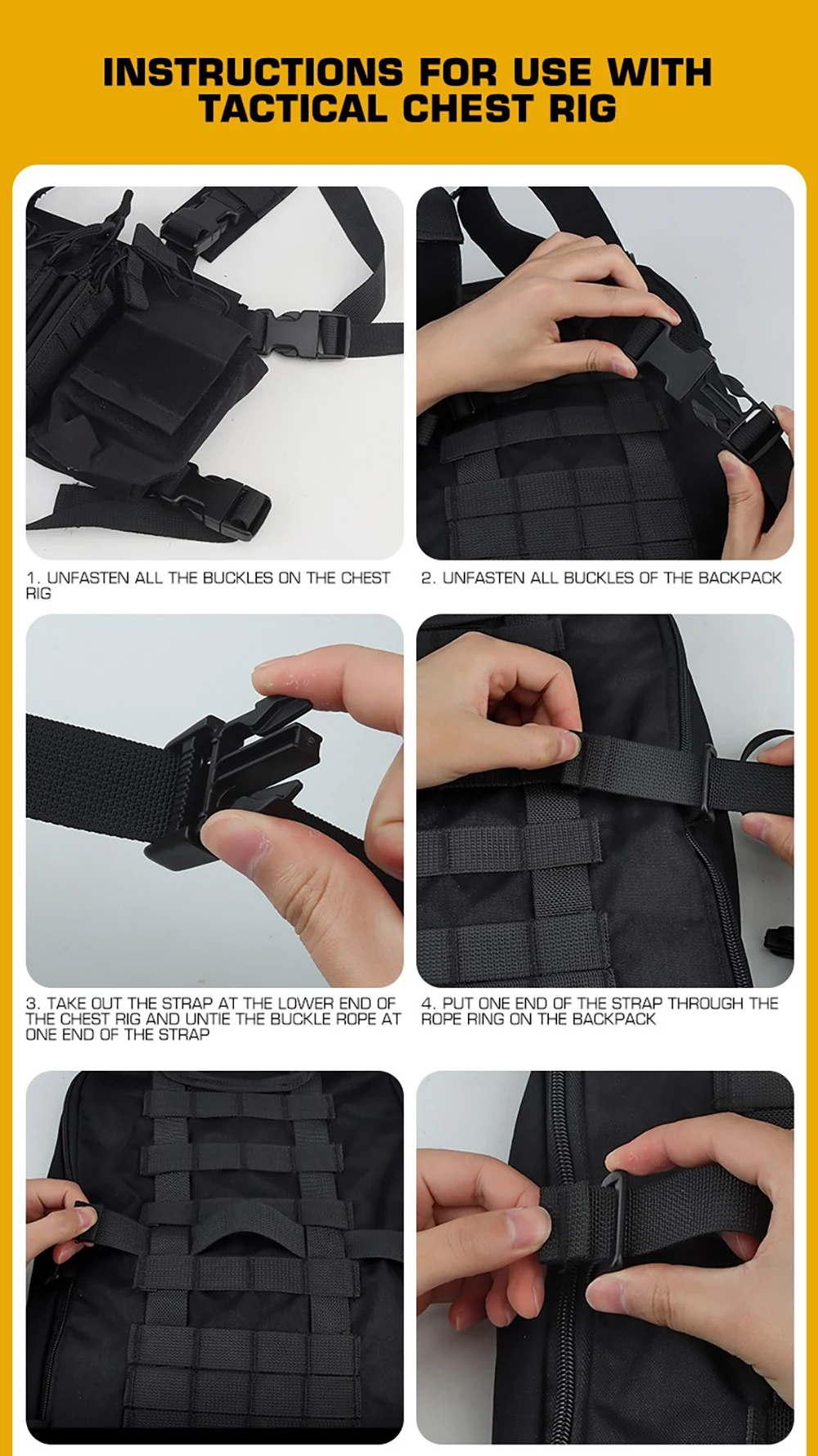 INSTRUCTIONS FOR USE WITH TACTICAL CHEST RIG

1. UNFASTEN ALL THE BUCKLES ON THE CHEST RIG

2. UNFASTEN ALL BUCKLES OF THE BACKPACK

3. TAKE OUT THE STRAP AT THE LOWER END OF THE CHEST RIG AND UNTIE THE BUCKLE ROPE AT ONE END OF THE STRAP

4. PUT ONE END OF THE STRAP THROUGH THE ROPE RING ON THE BACKPACK