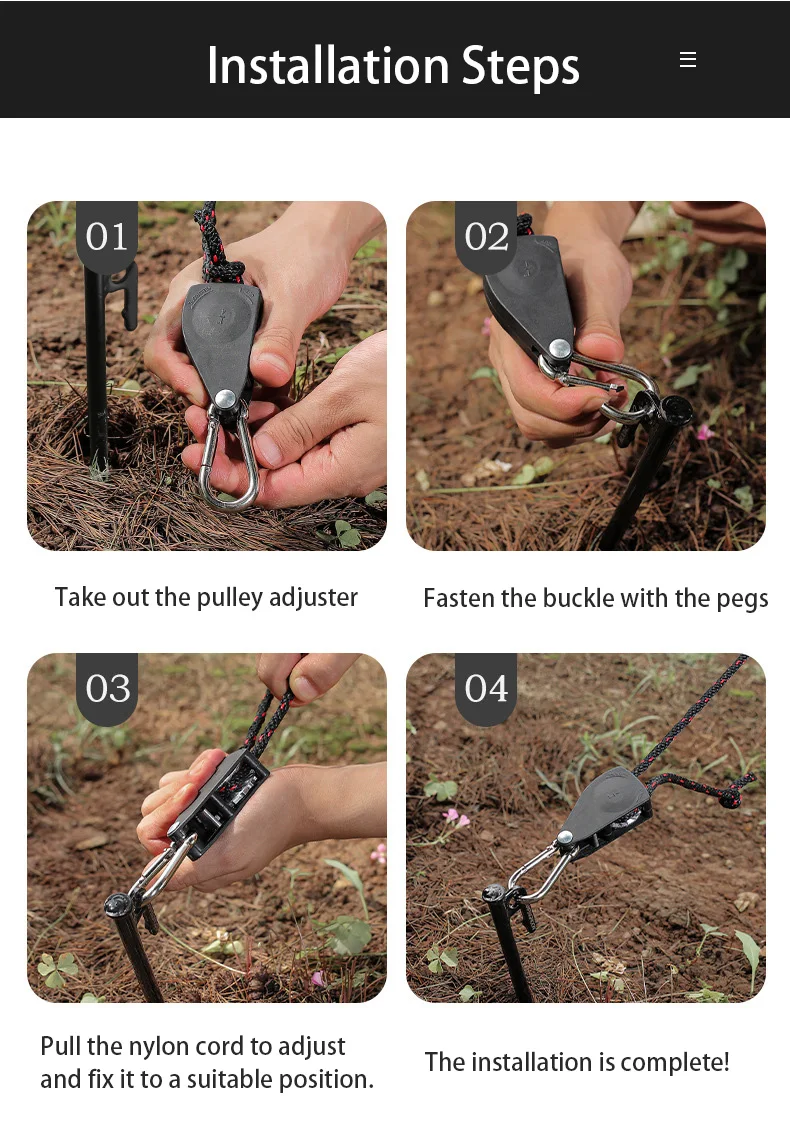 Installation Steps

01

Take out the pulley adjuster

02

Fasten the buckle with the pegs

03

Pull the nylon cord to adjust and fix it to a suitable position.

04

The installation is complete!