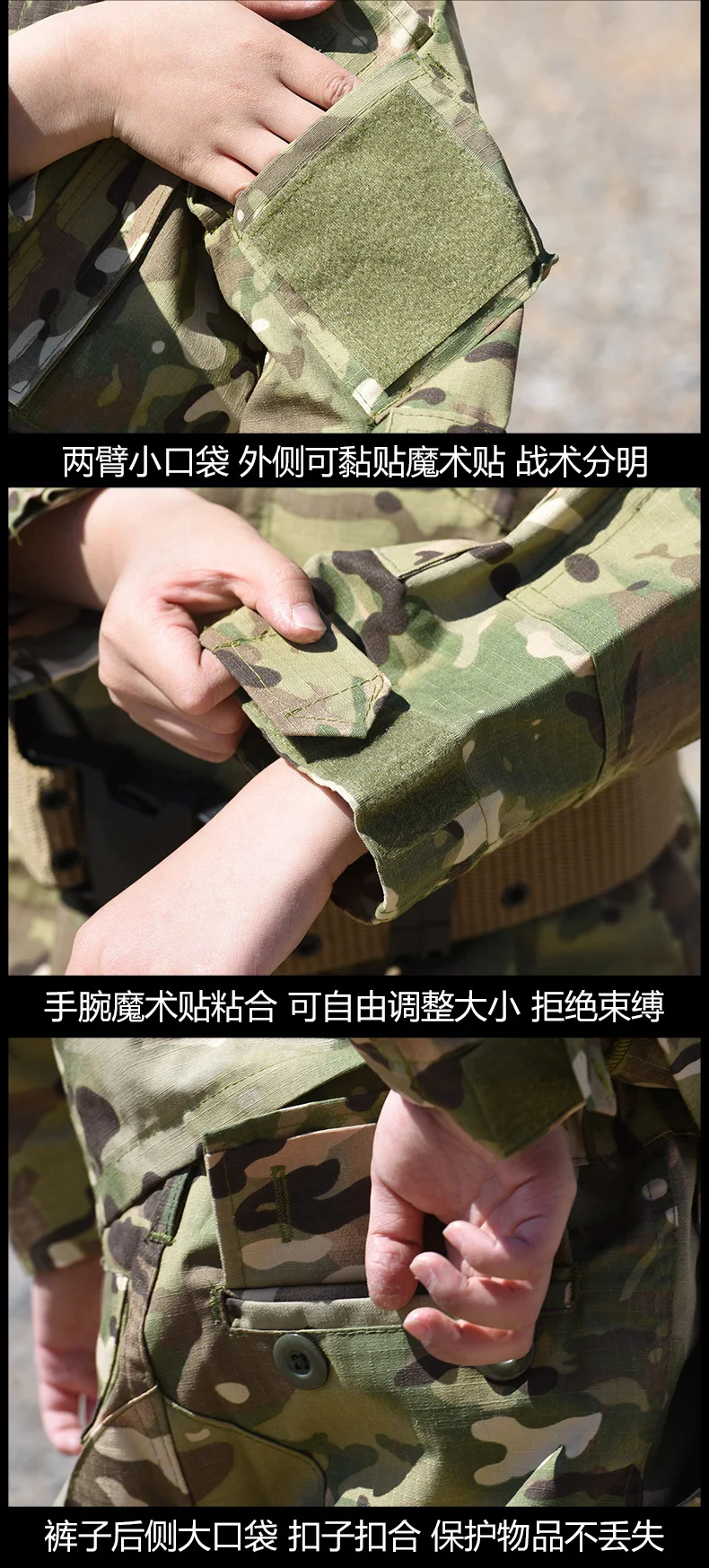 两臂小口袋 外侧可黏贴魔术贴 战术分明

手腕魔术贴粘合 可自由调整大小 拒绝束缚

裤子后侧大口袋 扣子扣合 保护物品不丢失