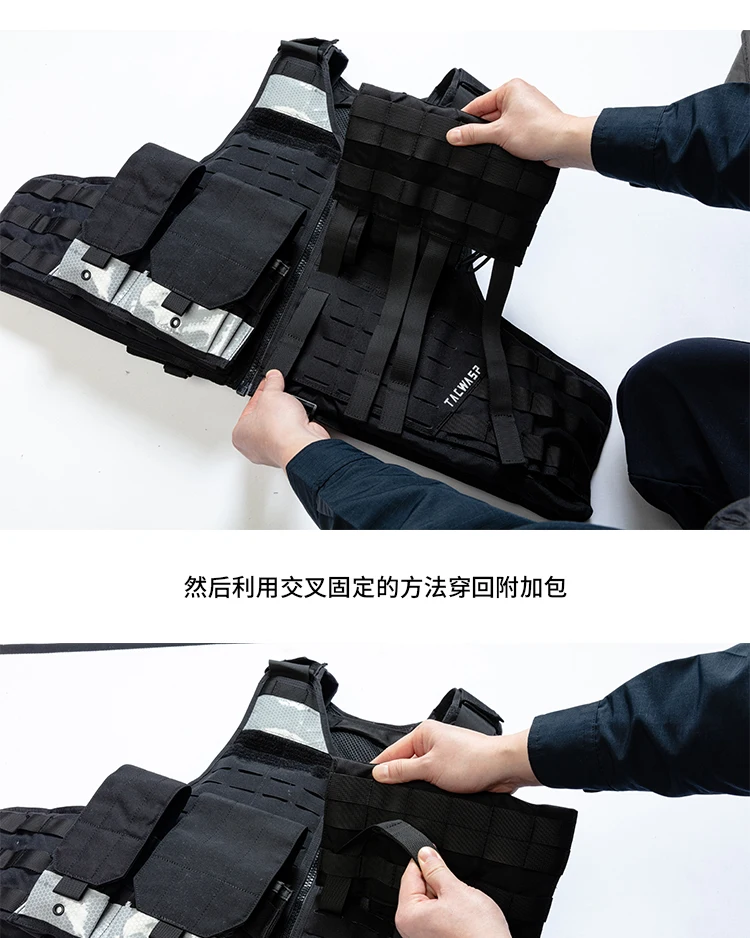 TACWASP

然后利用交叉固定的方法穿回附加包