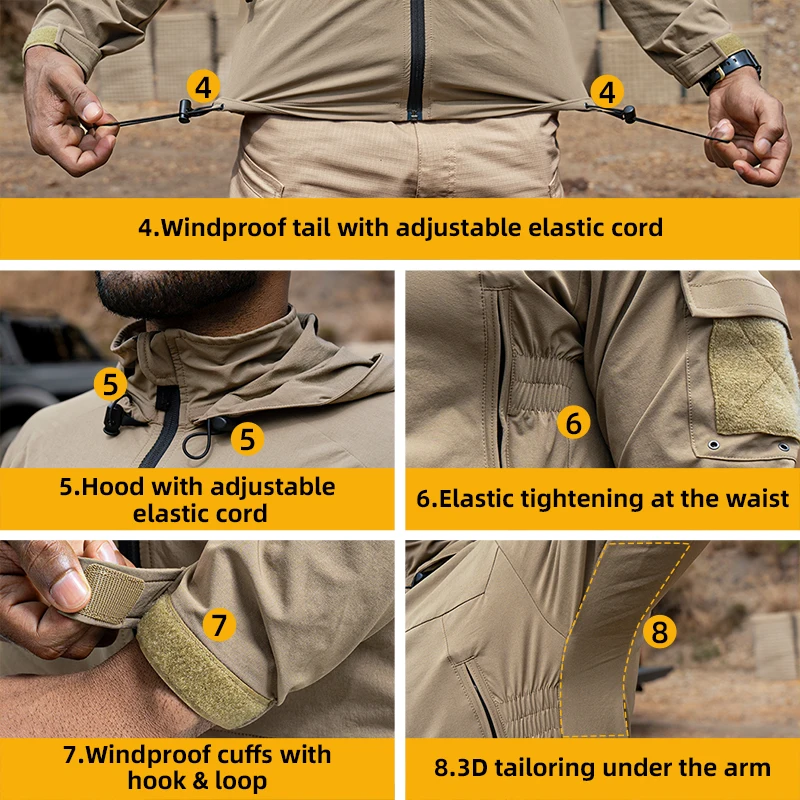 4

4

4.Windproof tail with adjustable elastic cord

5

5

5.Hood with adjustable elastic cord

6

6.Elastic tightening at the waist

7

7.Windproof cuffs with hook & loop

8

8.3D tailoring under the arm