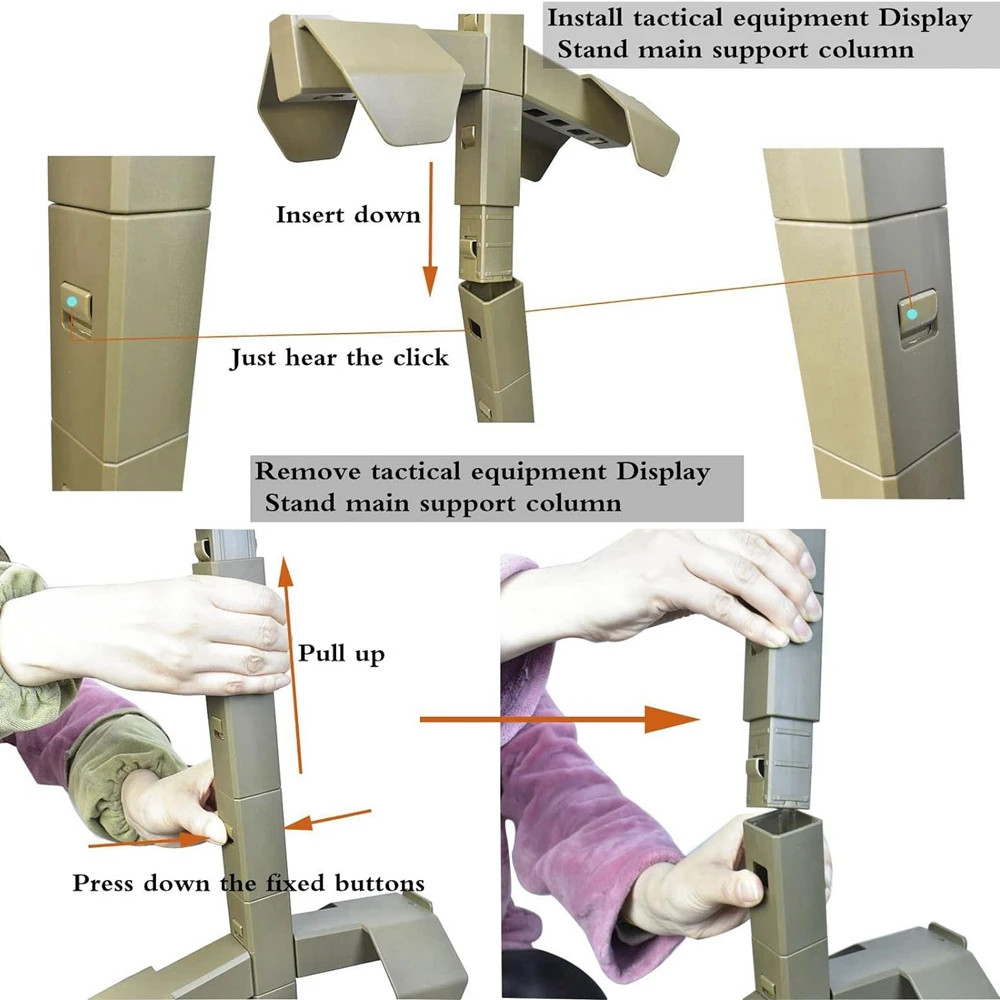 Install tactical equipment Display Stand main support column

Insert down

Just hear the click

Remove tactical equipment Display Stand main support column

Pull up

Press down the fixed buttons