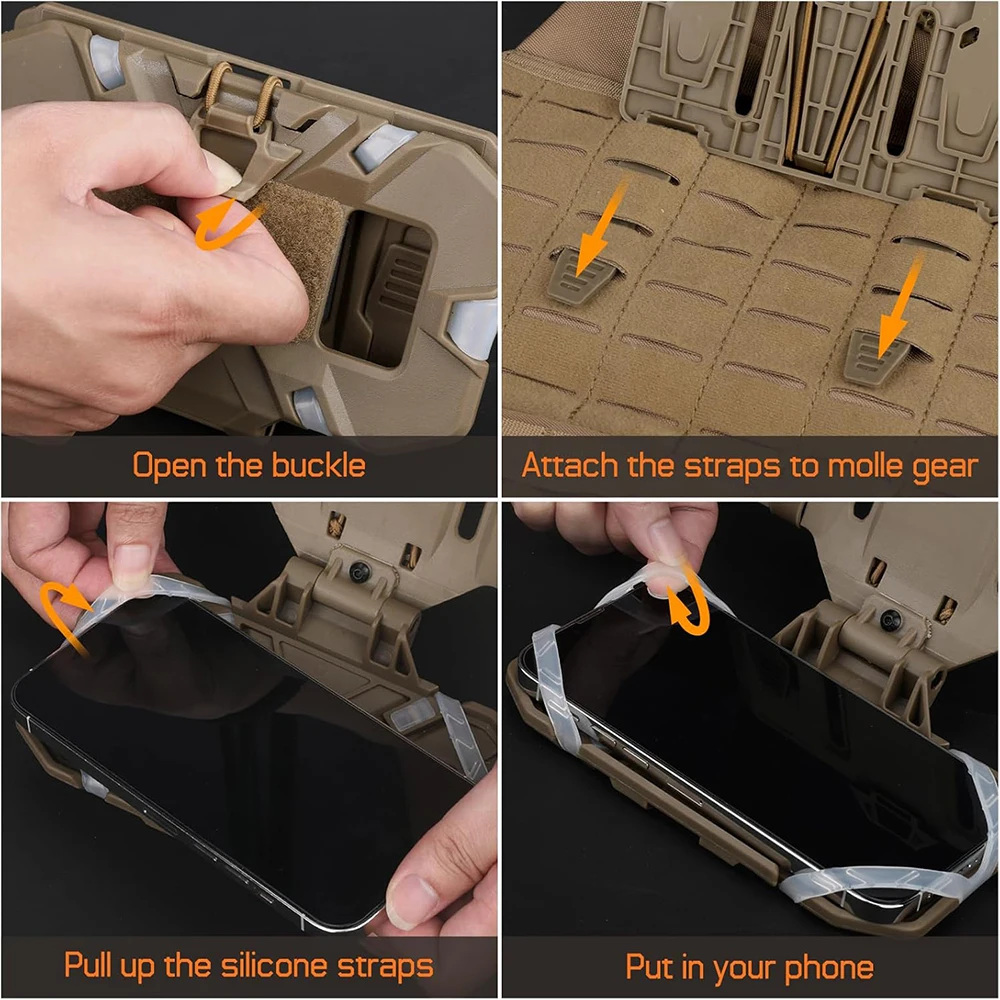 Open the buckle

Attach the straps to molle gear

Pull up the silicone straps

Put in your phone