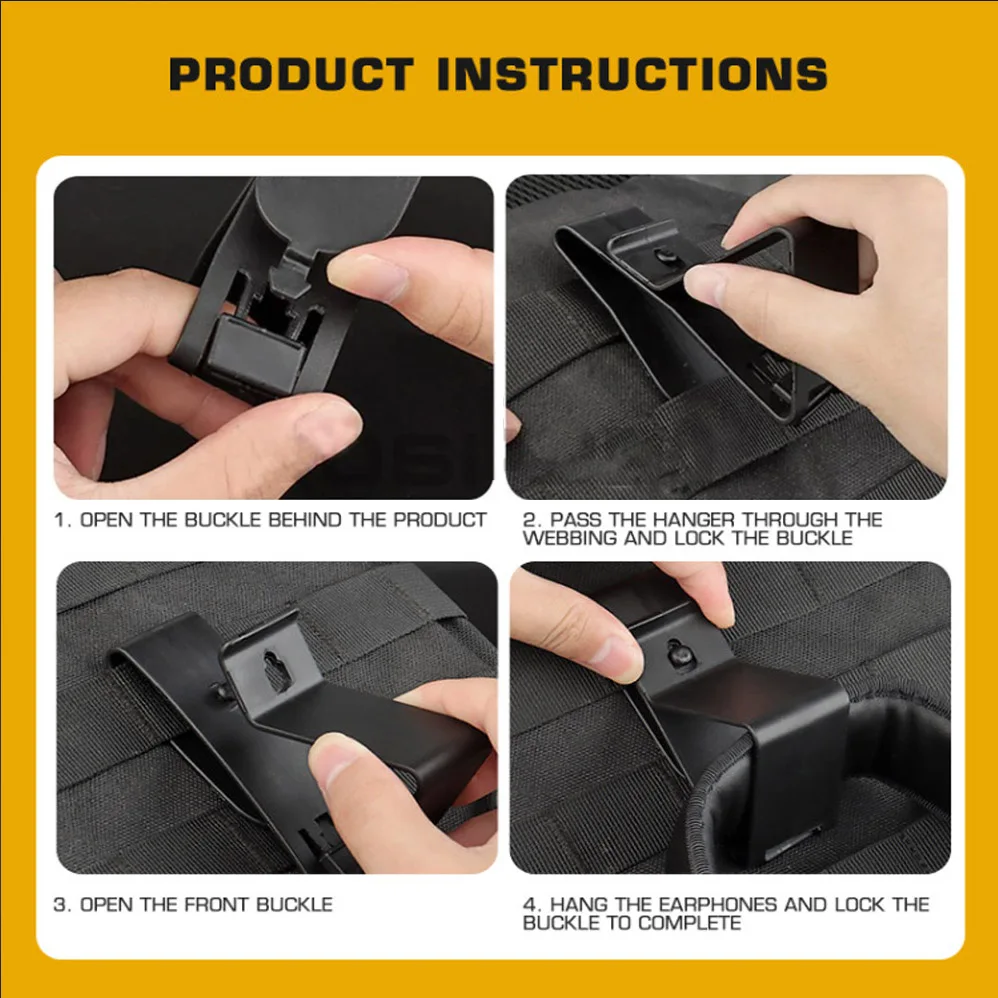 PRODUCT INSTRUCTIONS

1. OPEN THE BUCKLE BEHIND THE PRODUCT

2. PASS THE HANGER THROUGH THE WEBBING AND LOCK THE BUCKLE

3. OPEN THE FRONT BUCKLE

4. HANG THE EARPHONES AND LOCK THE BUCKLE TO COMPLETE