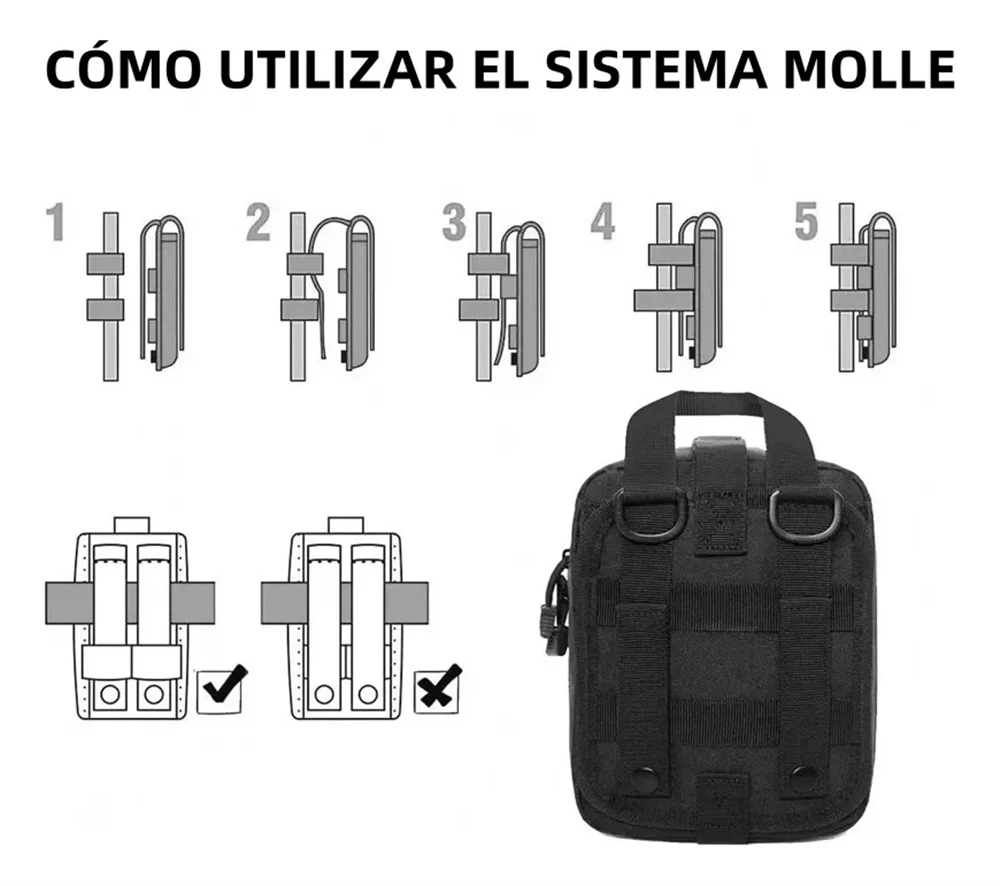 CÓMO UTILIZAR EL SISTEMA MOLLE

1 2 3 4 5