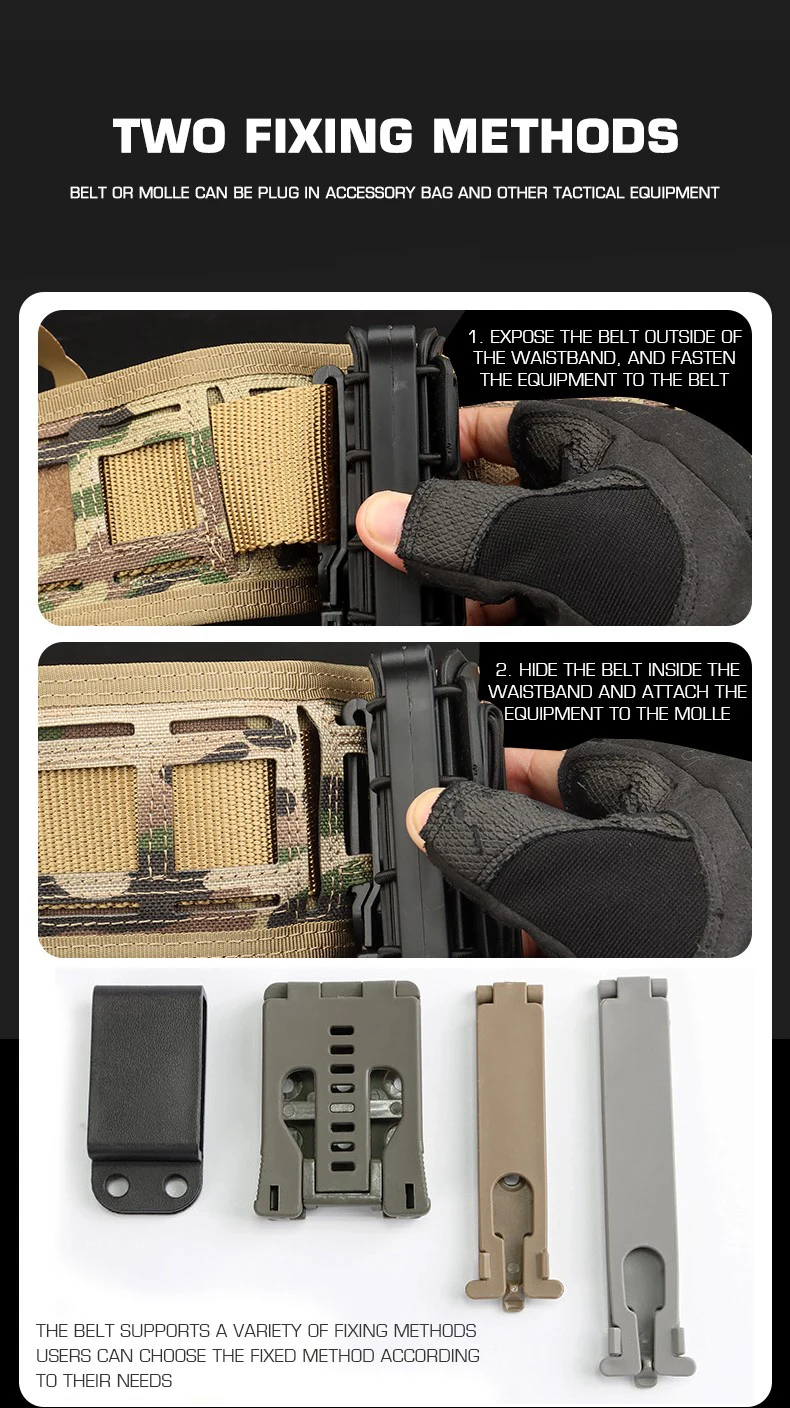 TWO FIXING METHODS

BELT OR MOLLE CAN BE PLUG IN ACCESSORY BAG AND OTHER TACTICAL EQUIPMENT

1. EXPOSE THE BELT OUTSIDE OF THE WAISTBAND, AND FASTEN THE EQUIPMENT TO THE BELT

2. HIDE THE BELT INSIDE THE WAISTBAND AND ATTACH THE EQUIPMENT TO THE MOLLE

THE BELT SUPPORTS A VARIETY OF FIXING METHODS USERS CAN CHOOSE THE FIXED METHOD ACCORDING TO THEIR NEEDS