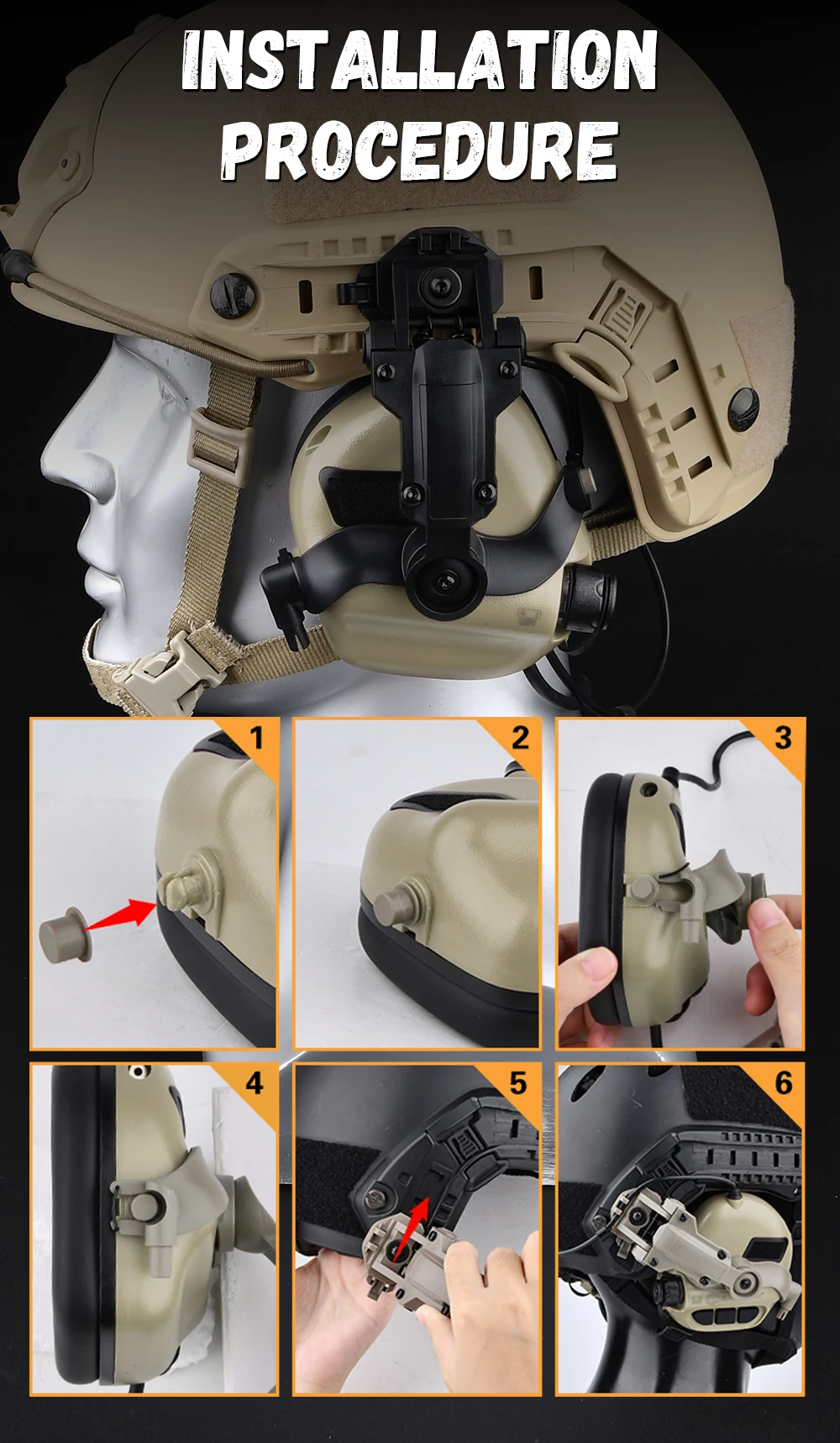 INSTALLATION PROCEDURE

1

2

3

4

5

6