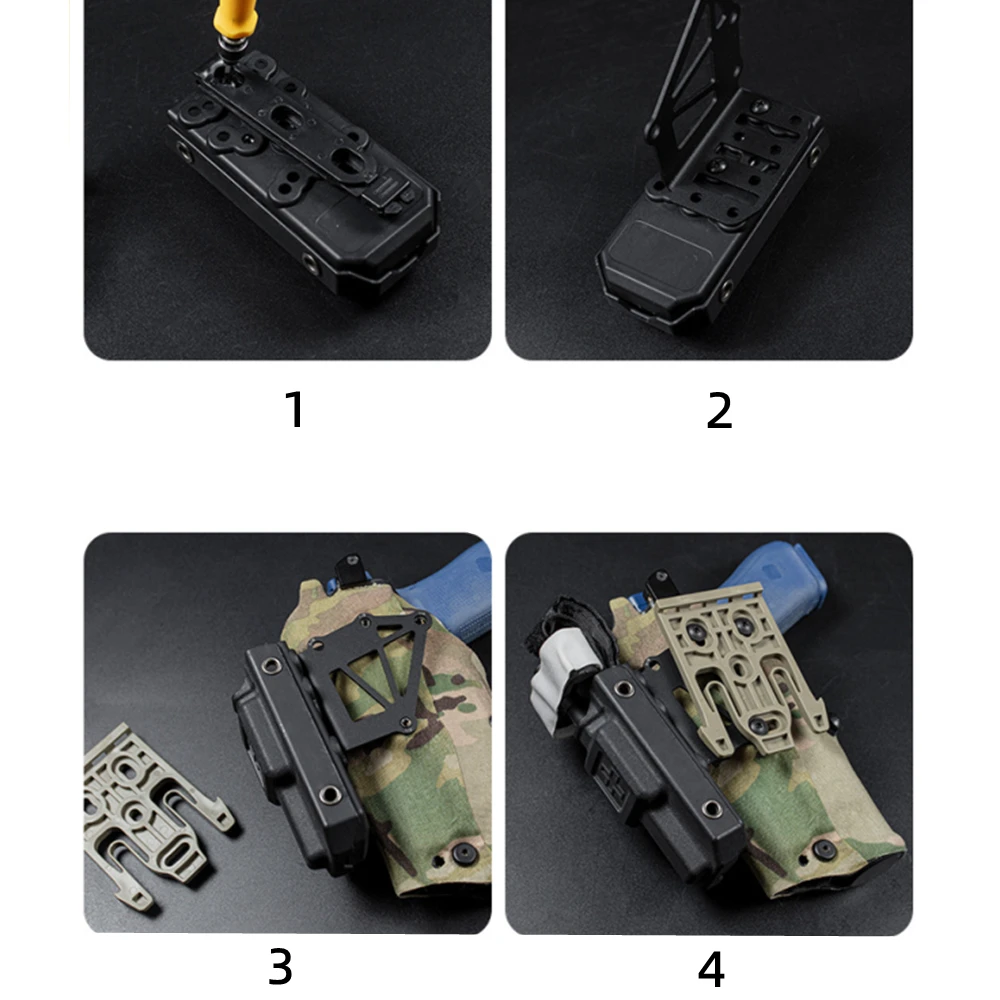 1

2

3

4