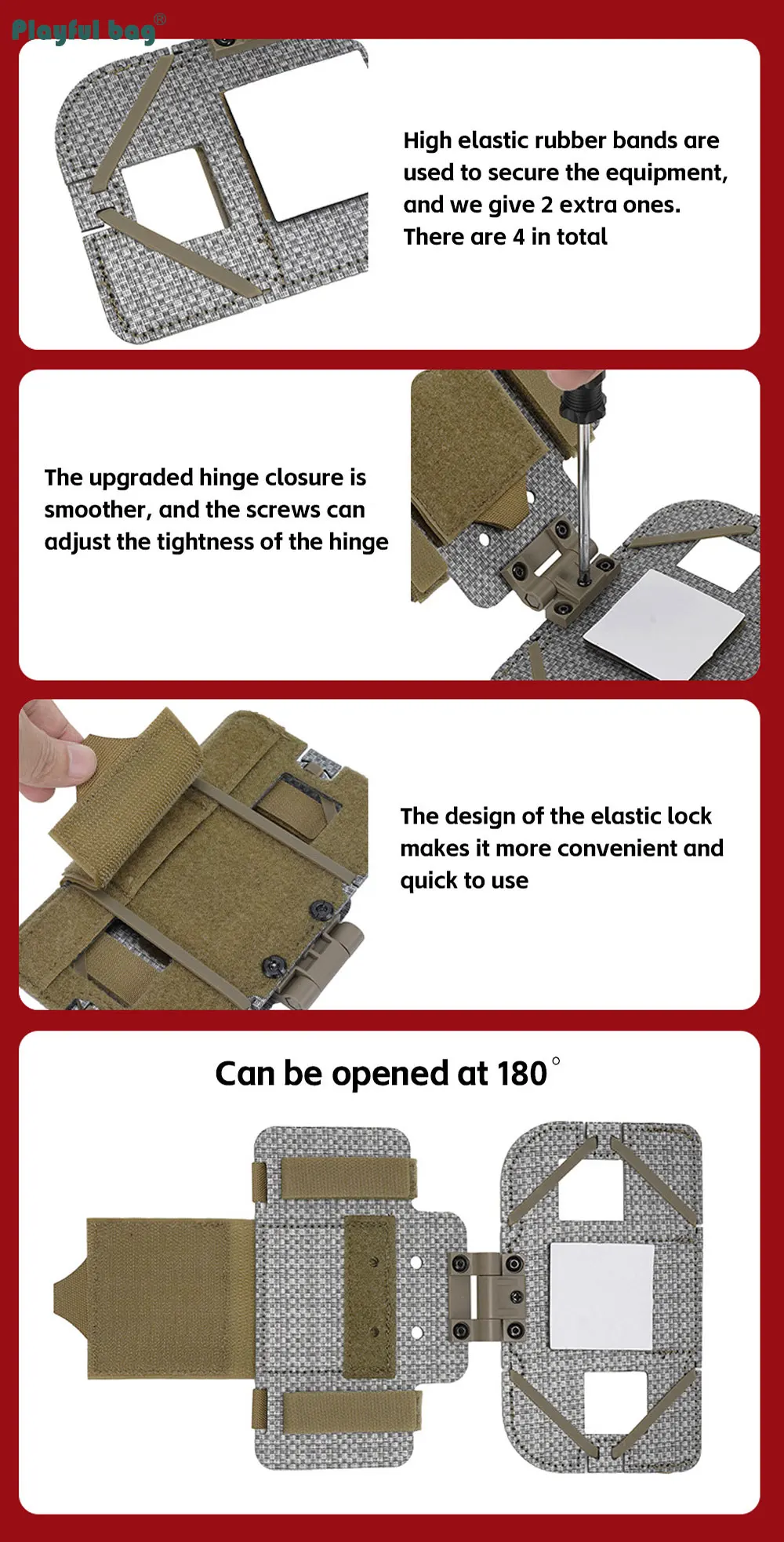 Playful bag®

High elastic rubber bands are used to secure the equipment, and we give 2 extra ones. There are 4 in total

The upgraded hinge closure is smoother, and the screws can adjust the tightness of the hinge

The design of the elastic lock makes it more convenient and quick to use

Can be opened at 180°