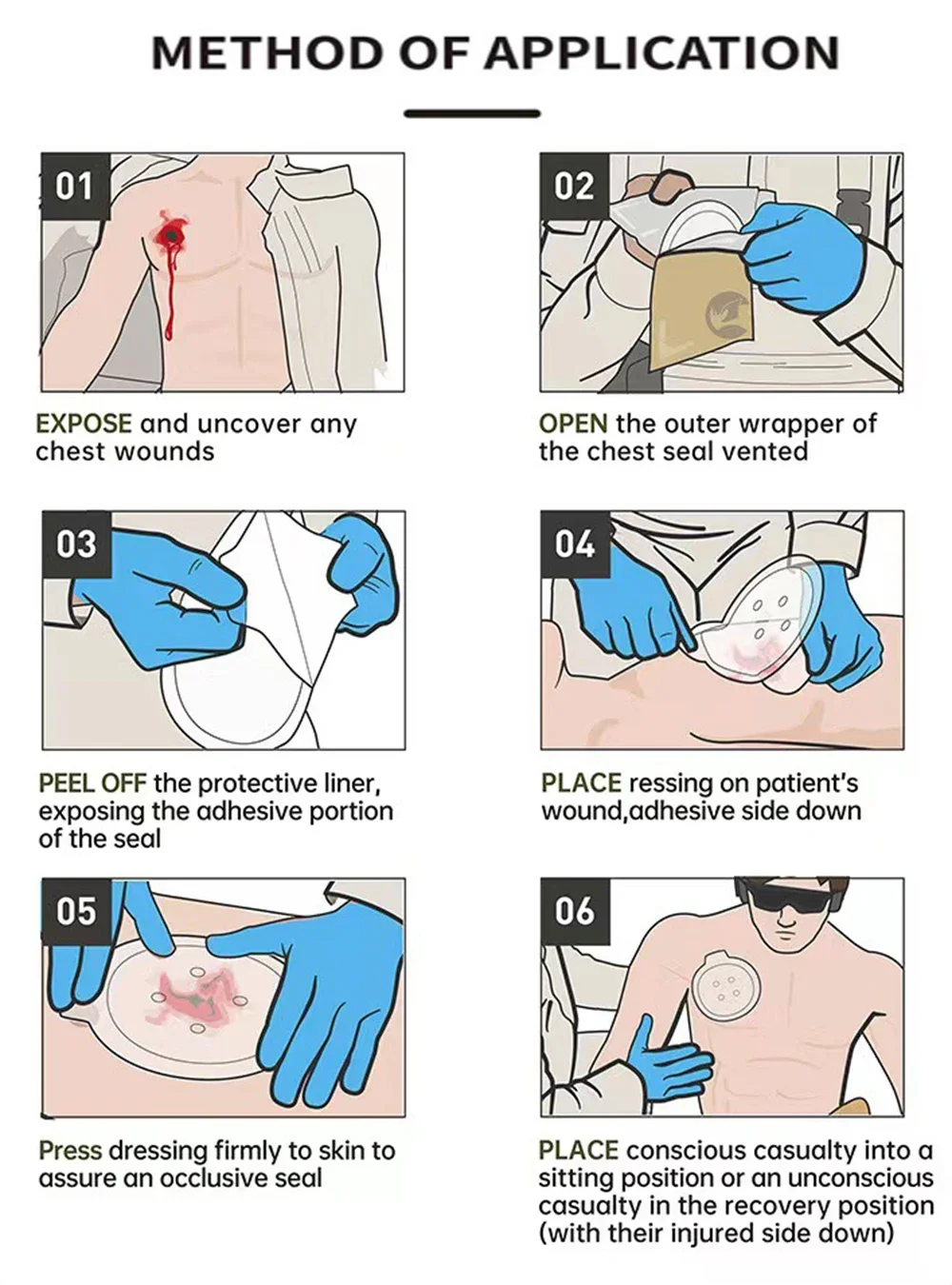 METHOD OF APPLICATION

01

EXPOSE and uncover any chest wounds

02

OPEN the outer wrapper of the chest seal vented

03

PEEL OFF the protective liner, exposing the adhesive portion of the seal

04

PLACE ressing on patient's wound,adhesive side down

05

Press dressing firmly to skin to assure an occlusive seal

06

PLACE conscious casualty into a sitting position or an unconscious casualty in the recovery position (with their injured side down)