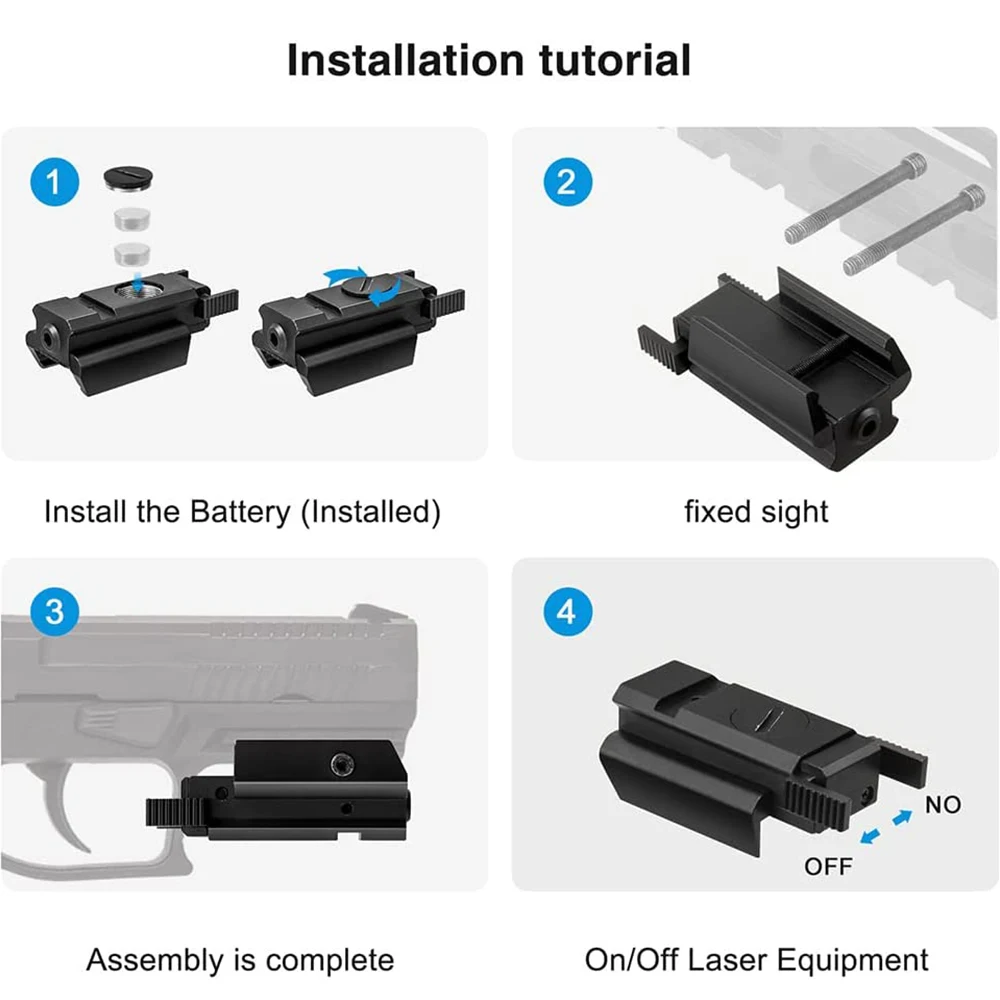 Installation tutorial

1

Install the Battery (Installed)

2

fixed sight

3

Assembly is complete

4

NO

OFF

On/Off Laser Equipment