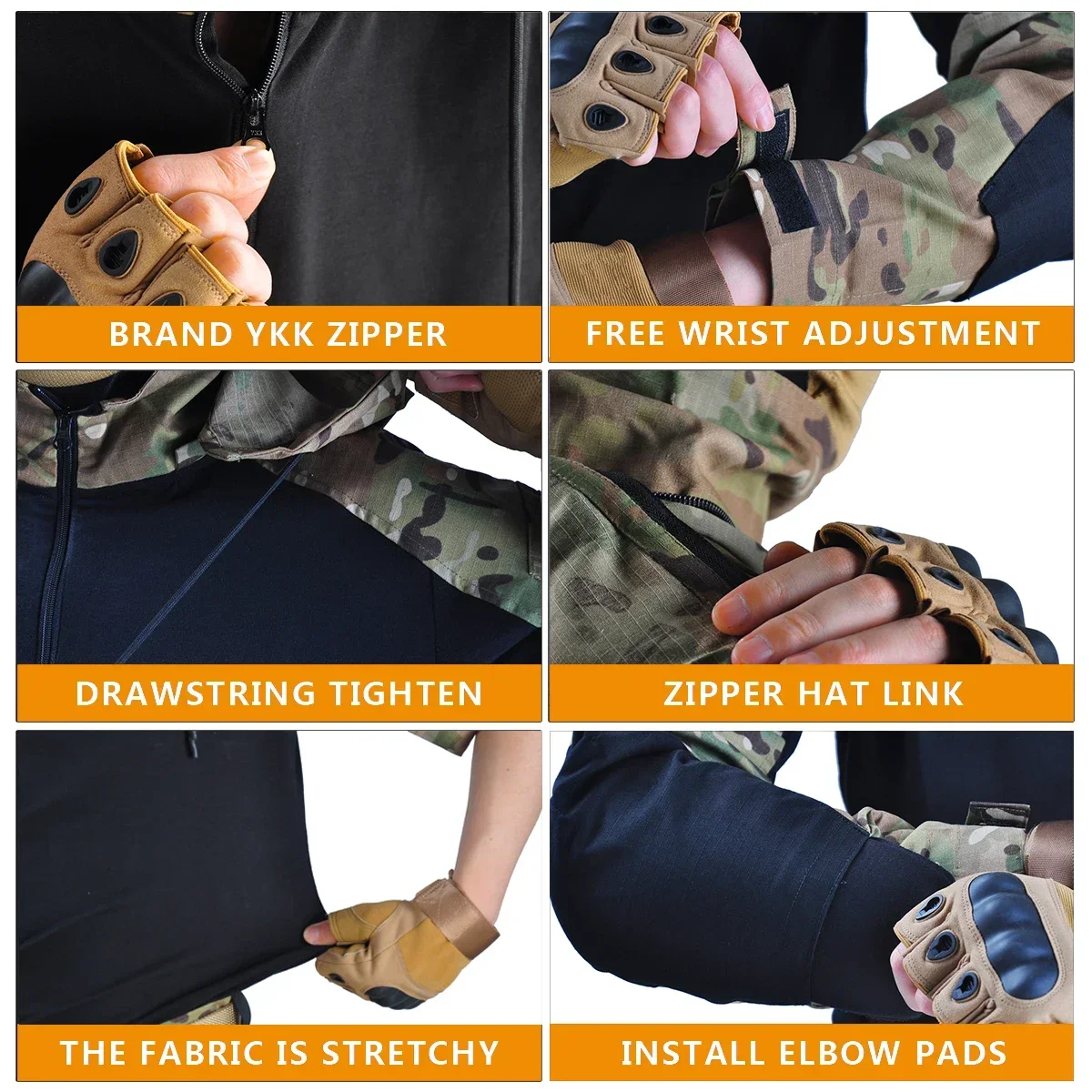 BRAND YKK ZIPPER

FREE WRIST ADJUSTMENT

DRAWSTRING TIGHTEN

ZIPPER HAT LINK

THE FABRIC IS STRETCHY

INSTALL ELBOW PADS