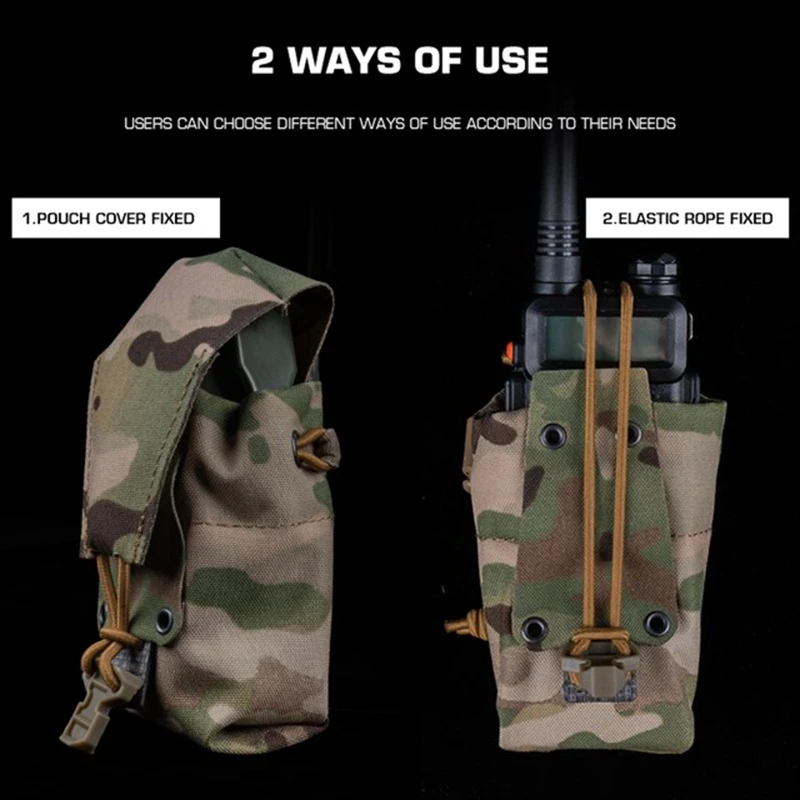 2 WAYS OF USE

USERS CAN CHOOSE DIFFERENT WAYS OF USE ACCORDING TO THEIR NEEDS

1.POUCH COVER FIXED

2.ELASTIC ROPE FIXED